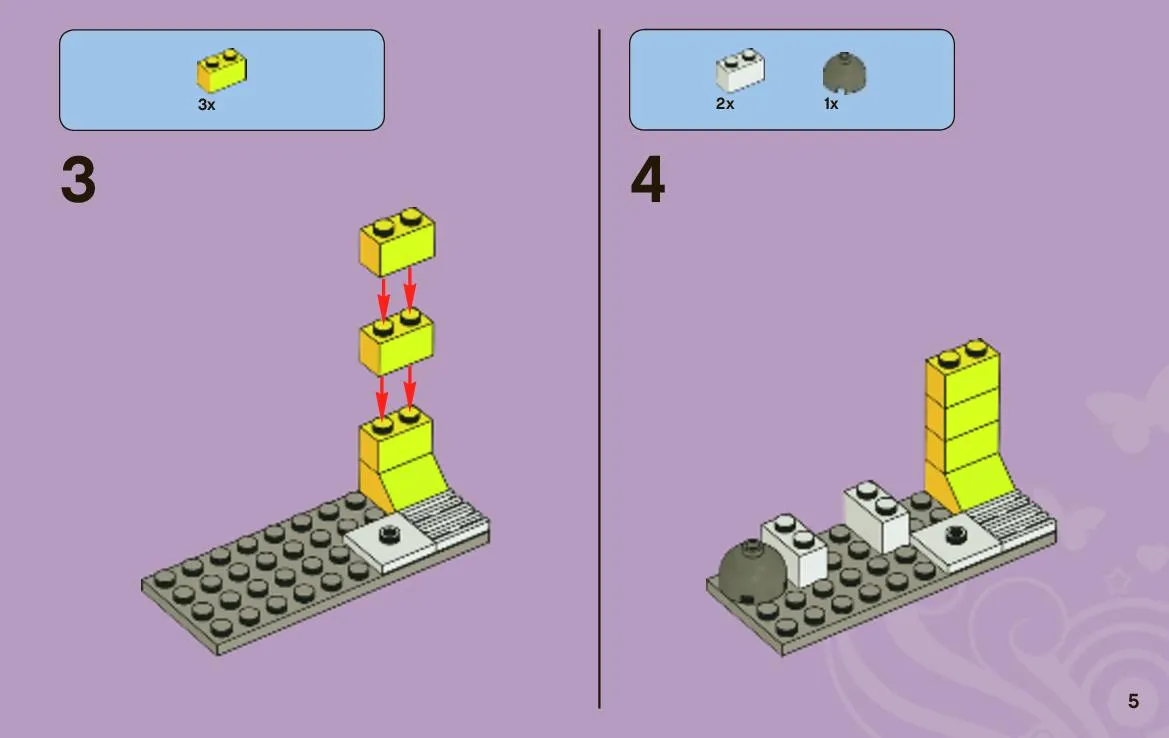 3x

3

2x

1x

4

5