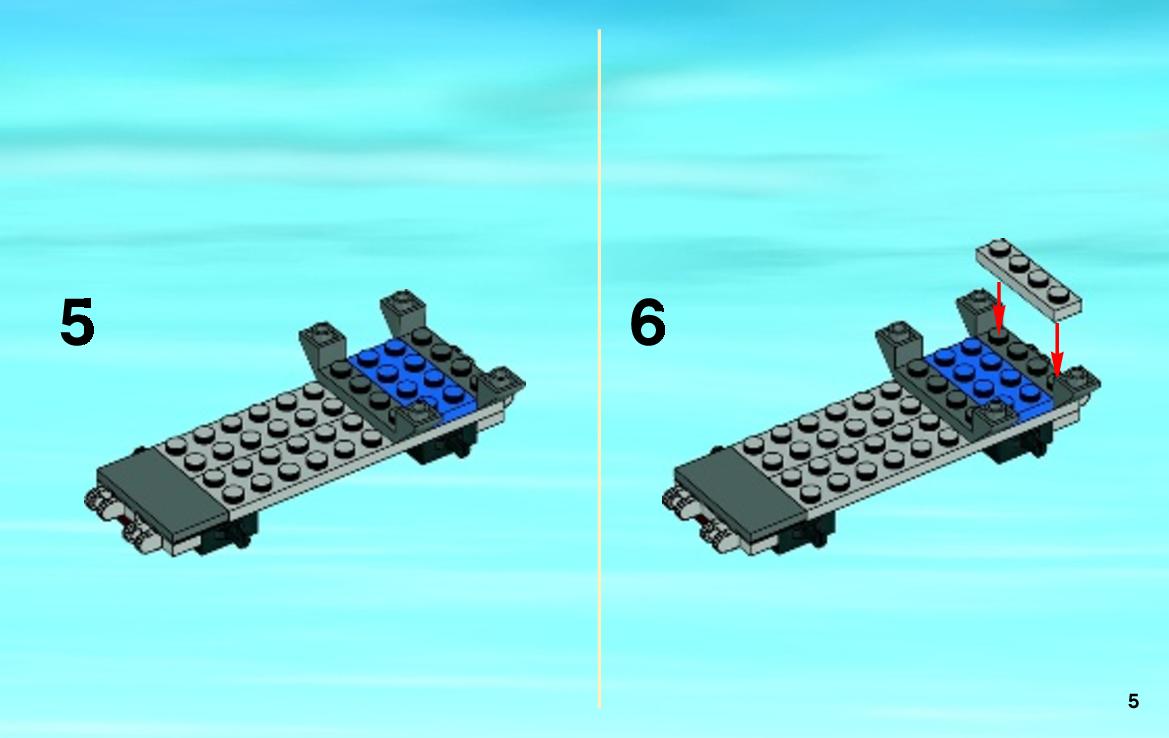 5

6

5