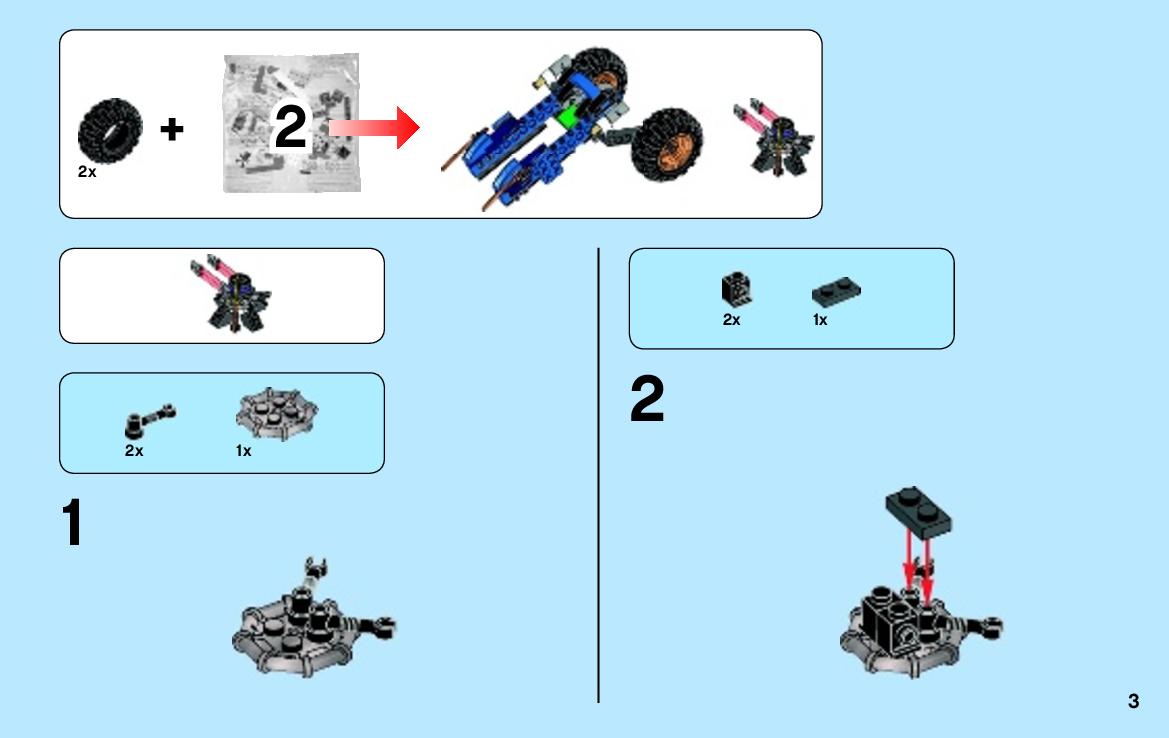 2x
+
2

2x
1x

1

2x
1x

2

3