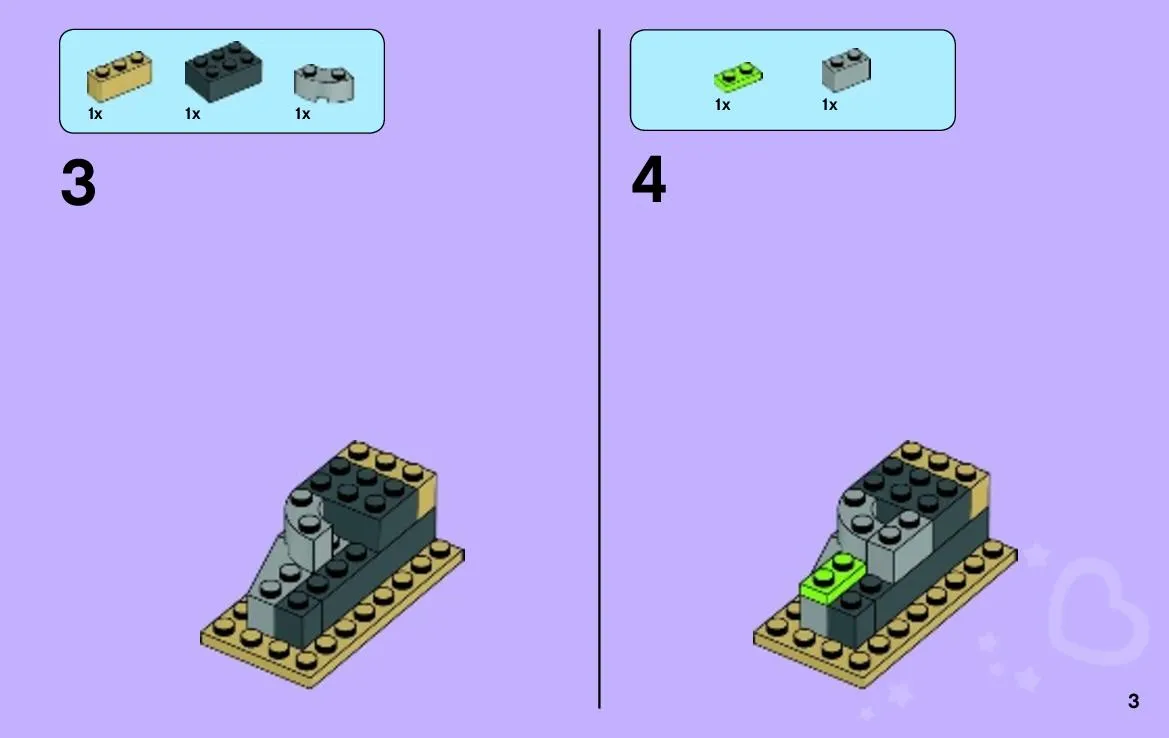 1x 1x 1x

3

1x 1x

4

3