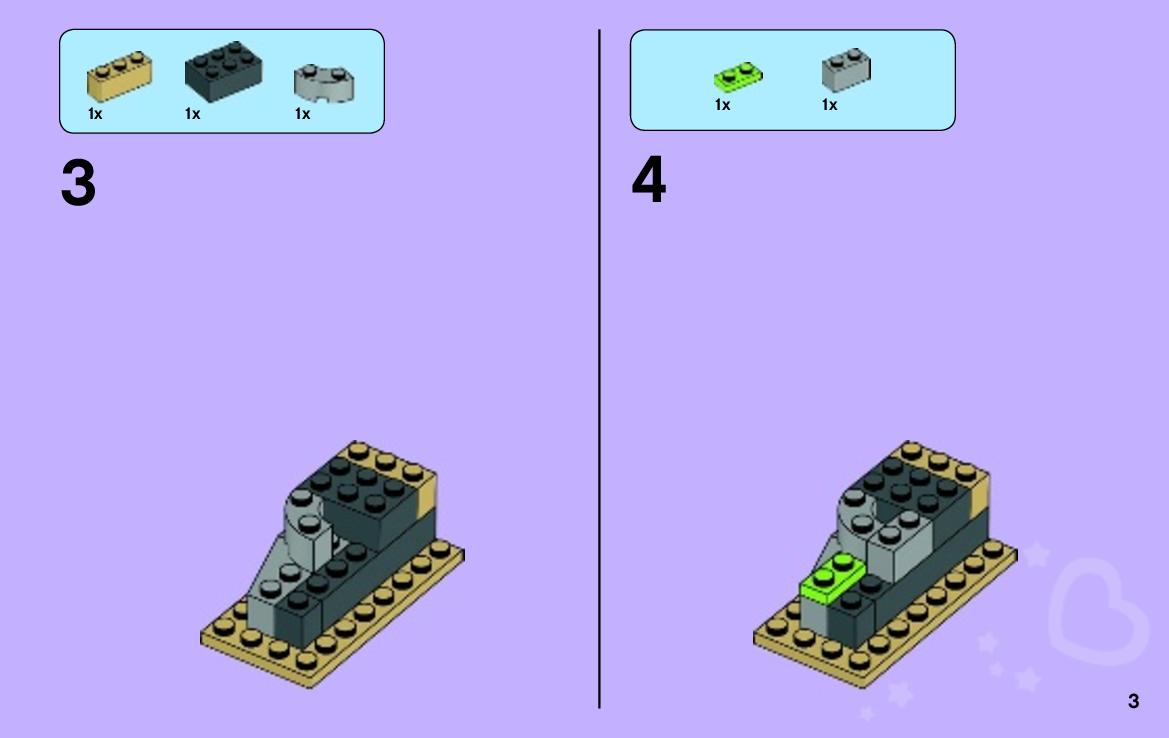 1x 1x 1x

3

1x 1x

4

3