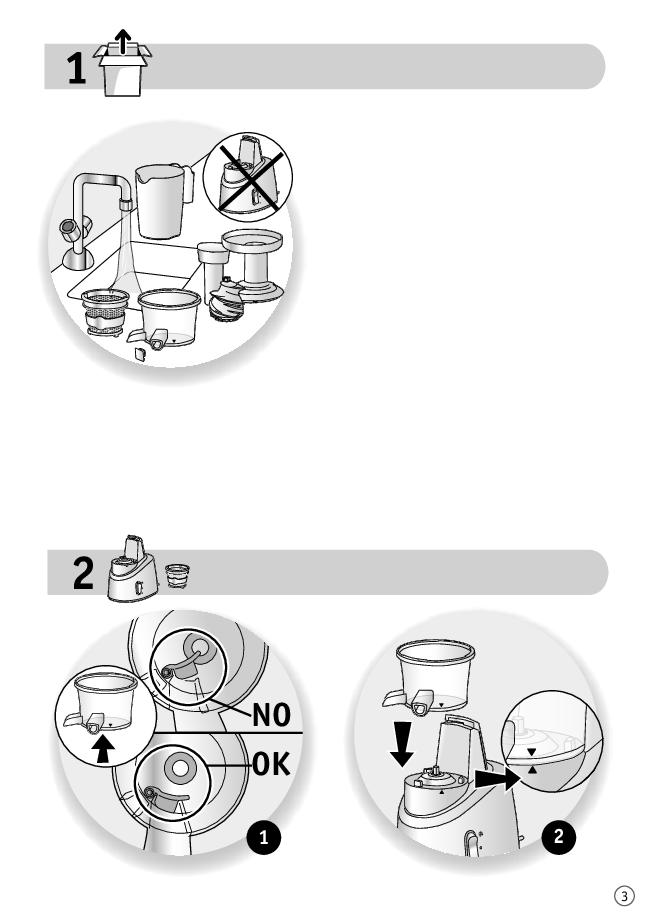 1

2

NO

OK

1

2

3