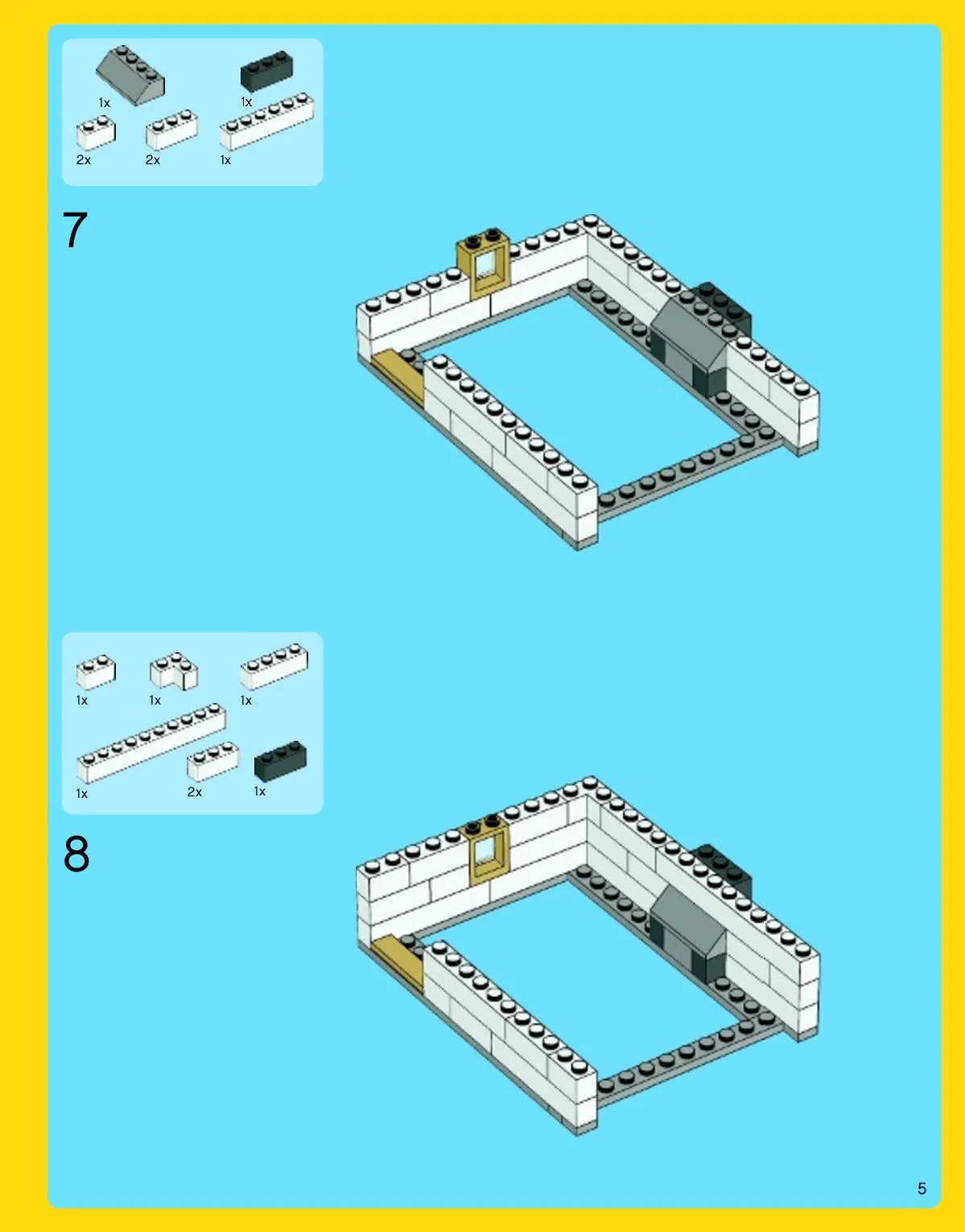 1x
1x
2x
2x
1x

7

1x
1x
1x
1x
2x
1x

8

5