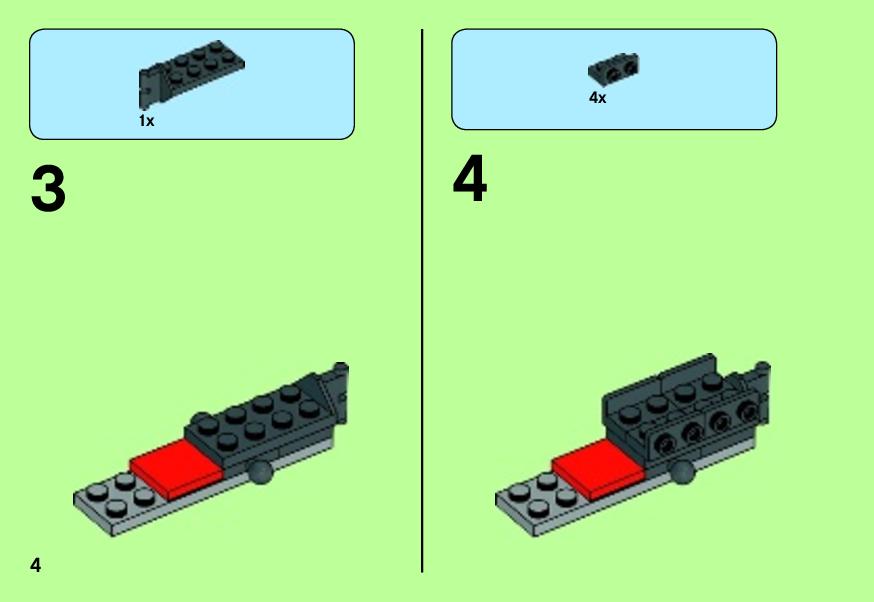 1x

3

4x

4

4