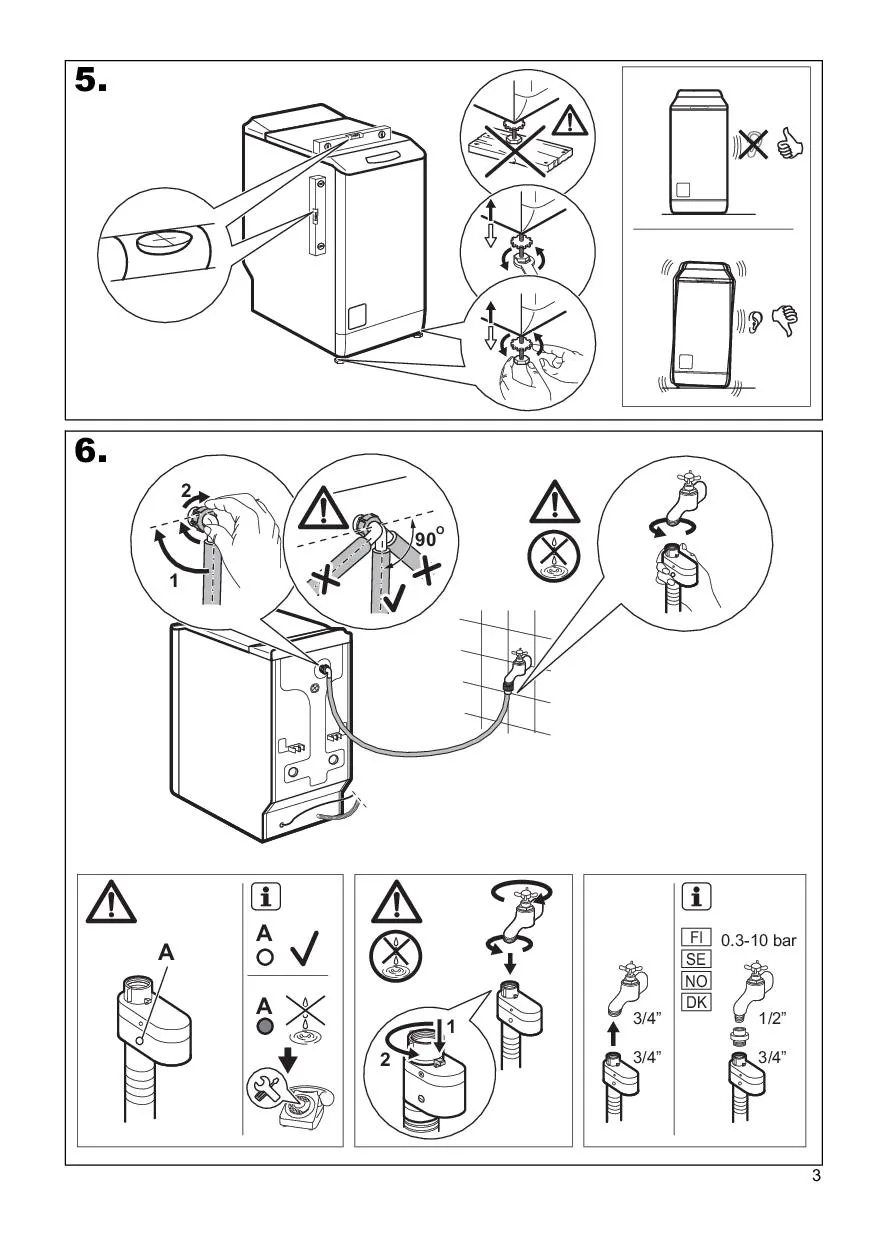 5.

6.

2

1

90°

A

A

A

1

2

FI
SE
NO
DK

0.3-10 bar

3/4"

3/4"

1/2"

3/4"

3