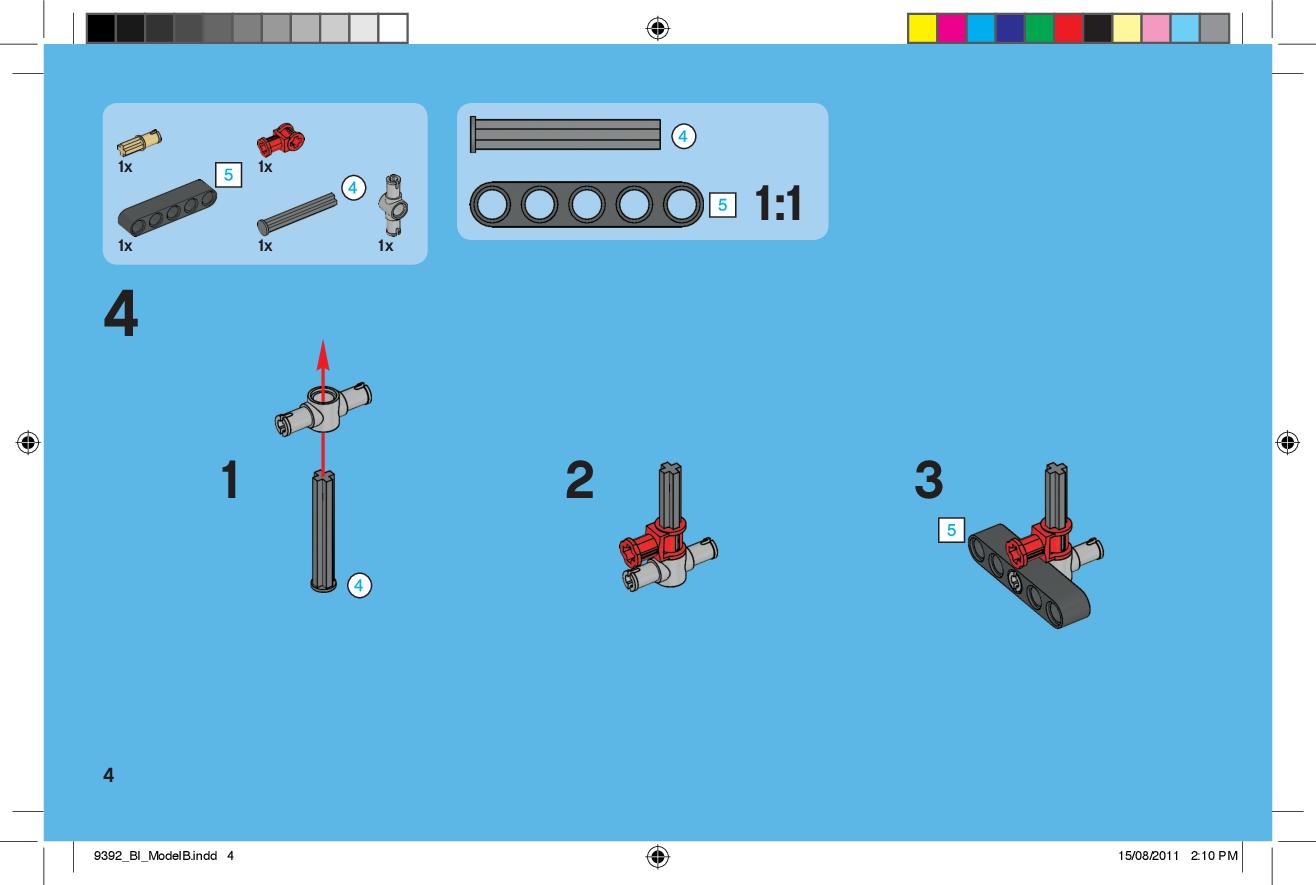 1x
1x
5
4
1x
1x
1x

4
5
1:1

4

1

4

2

3
5

4

9392_BI_ModelB.indd 4

15/08/2011 2:10 PM