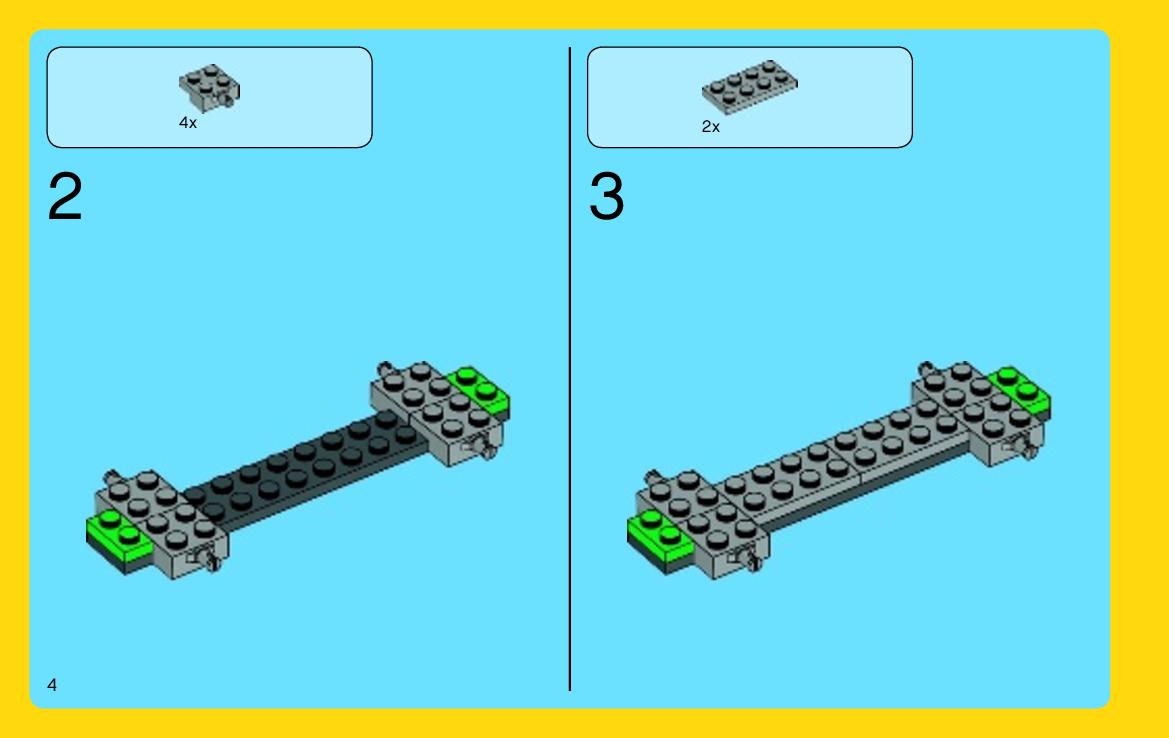 4x

2

2x

3

4