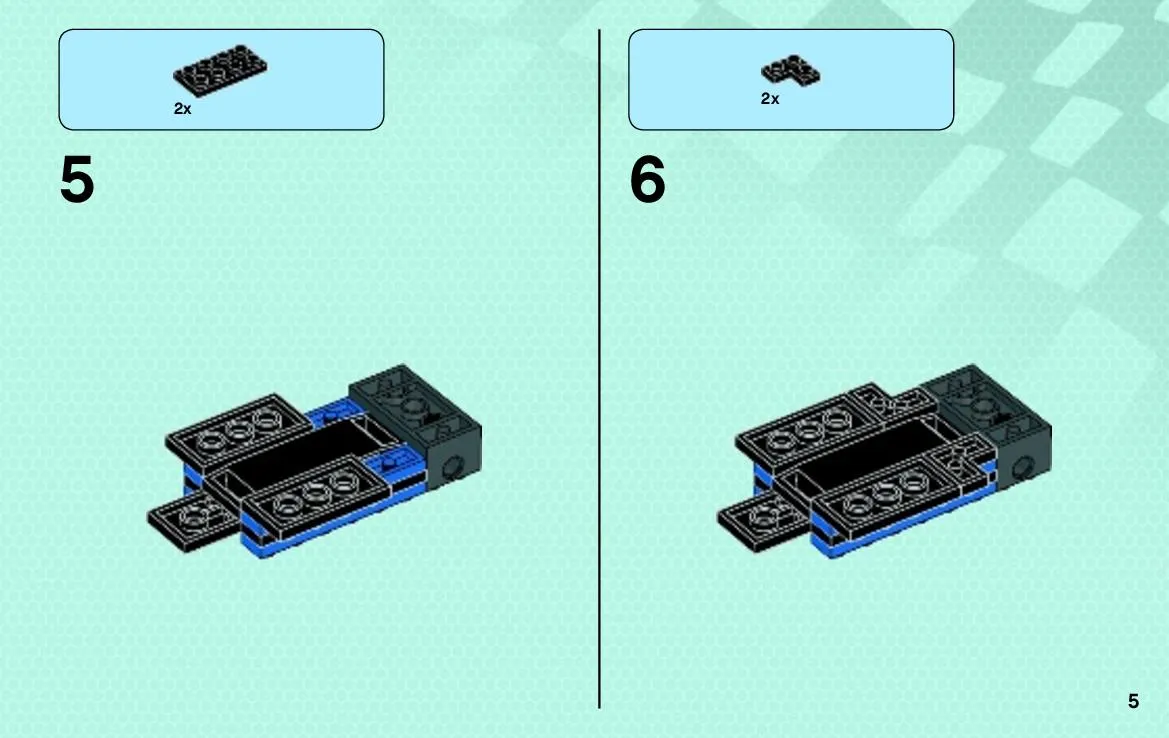 2x

5

2x

6

5