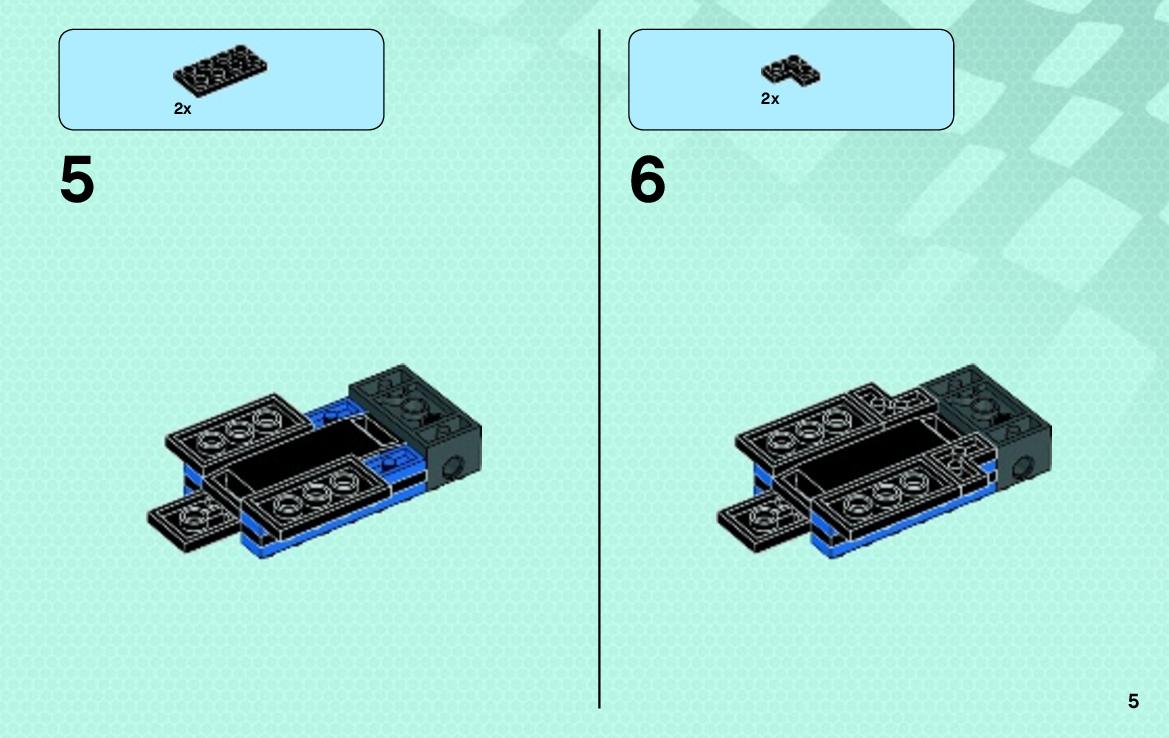 2x

5

2x

6

5