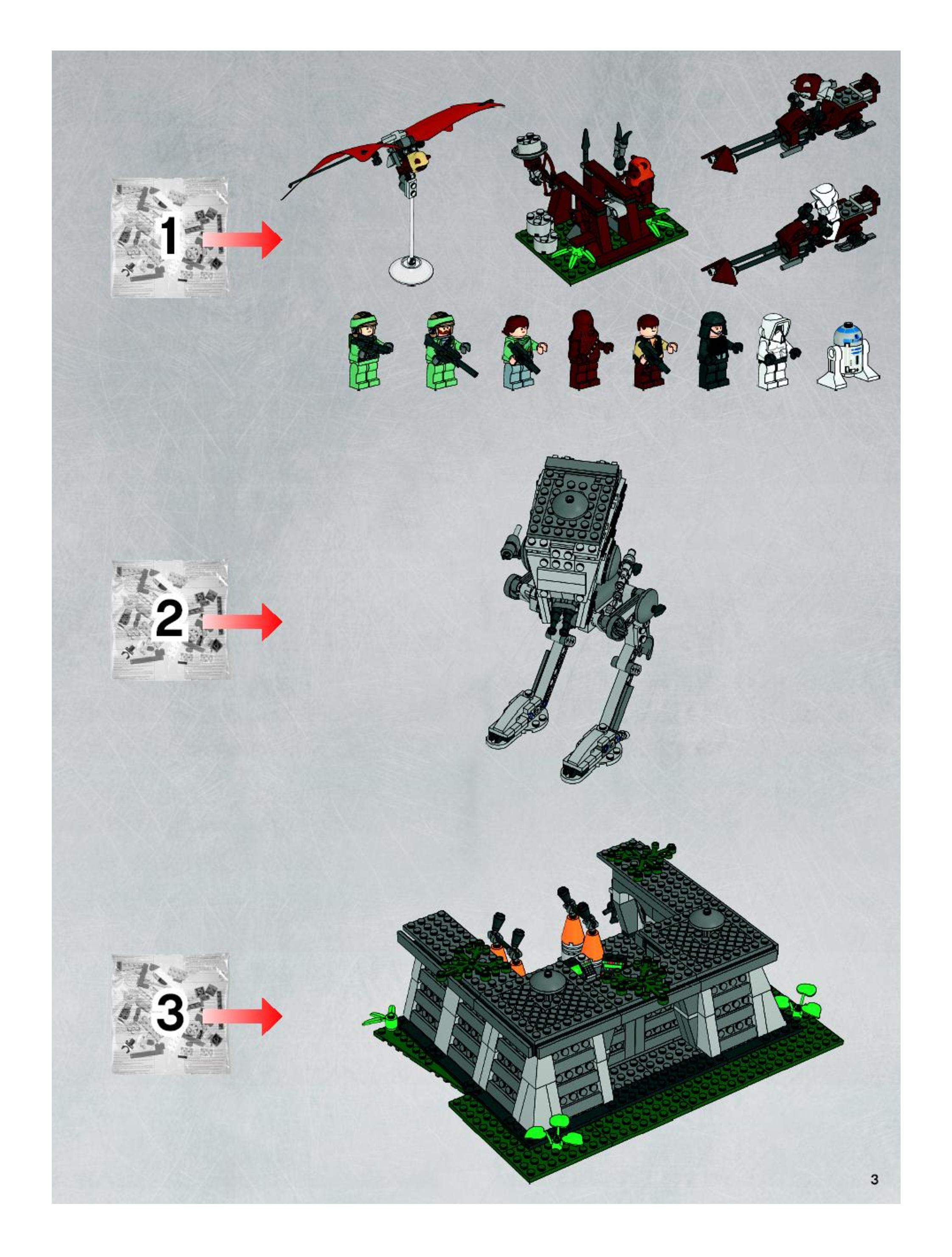 1

2

3

3