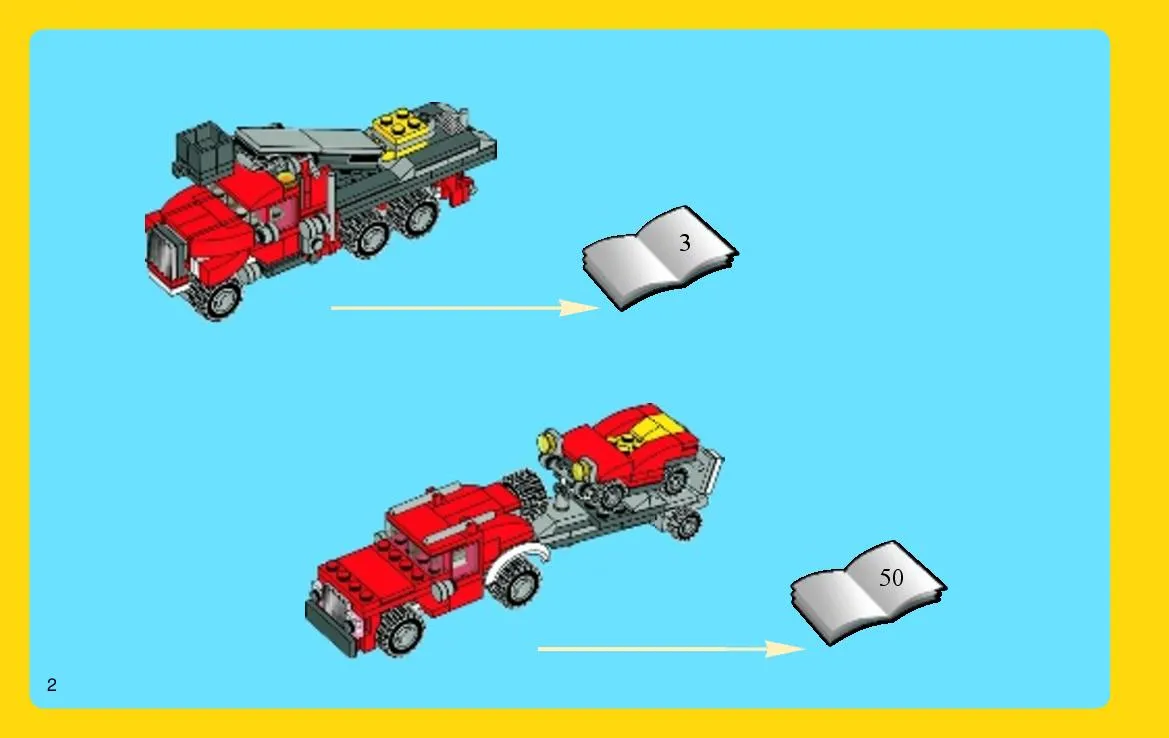 3

50

2