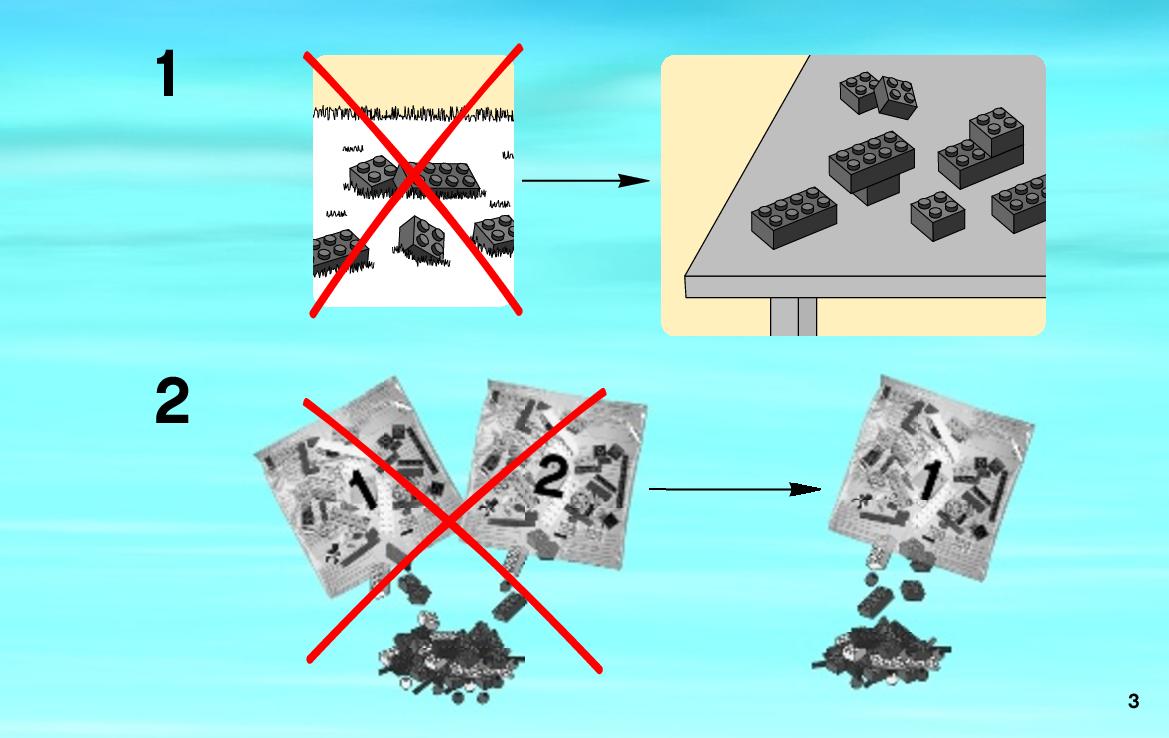 1

2

1

2

1

3