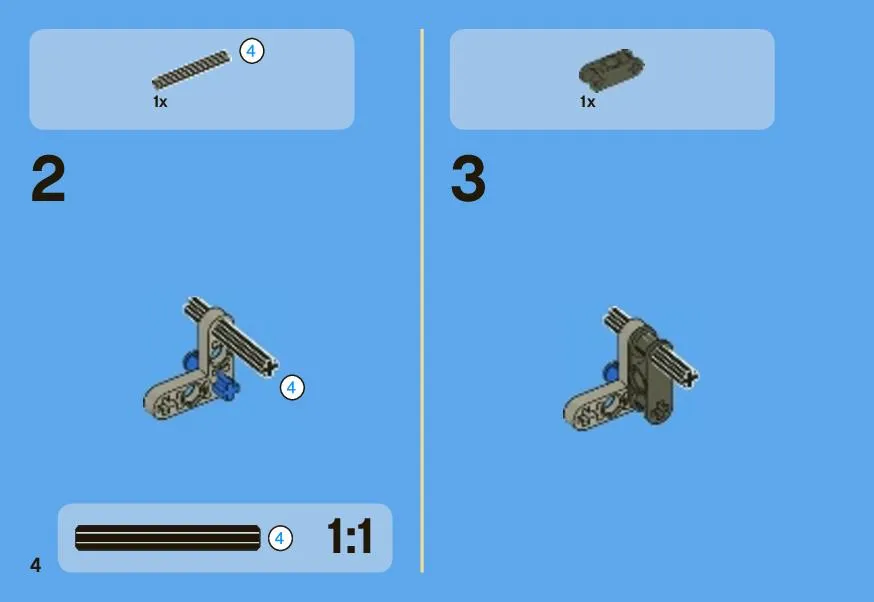 4
1x

2

4

4 1:1

4

1x

3