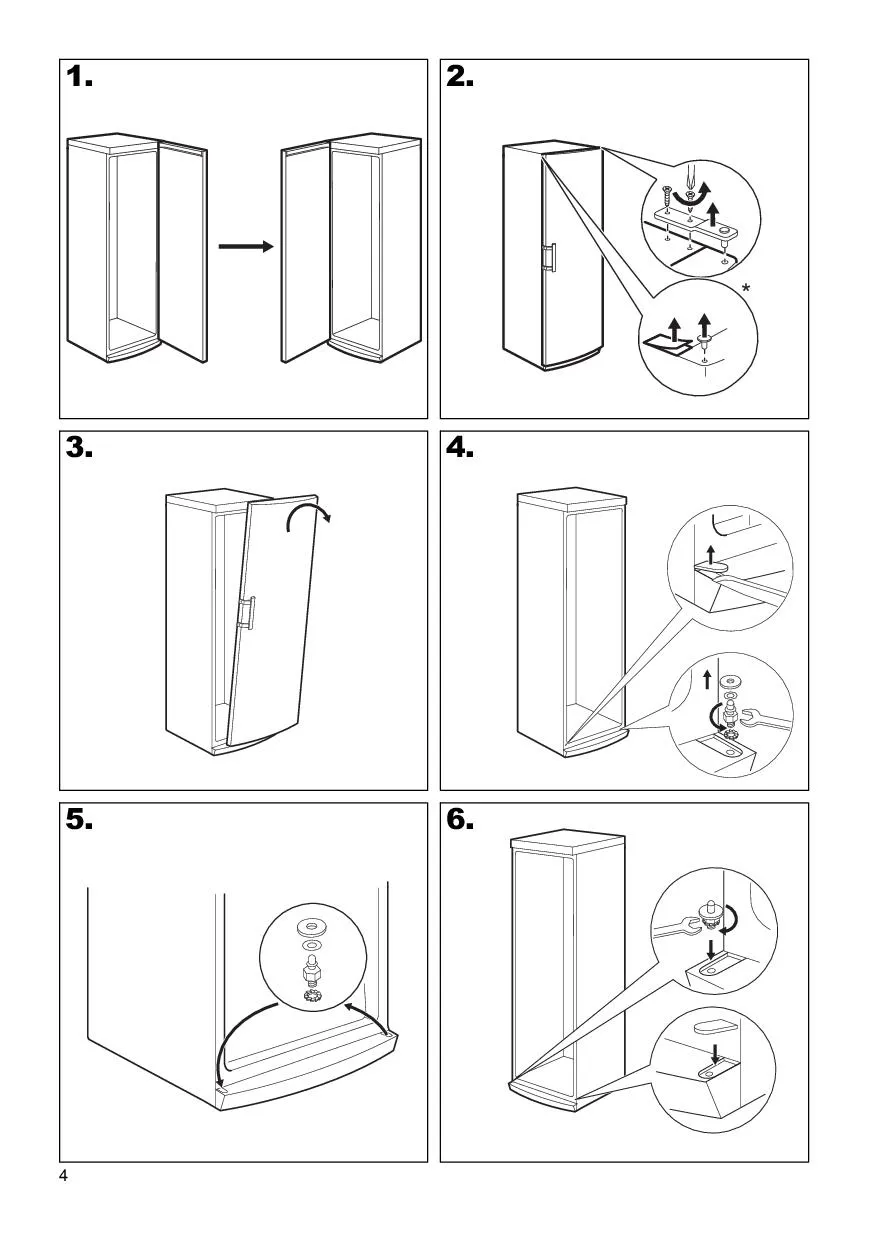 1.

2.

*

3.

4.

5.

6.

4