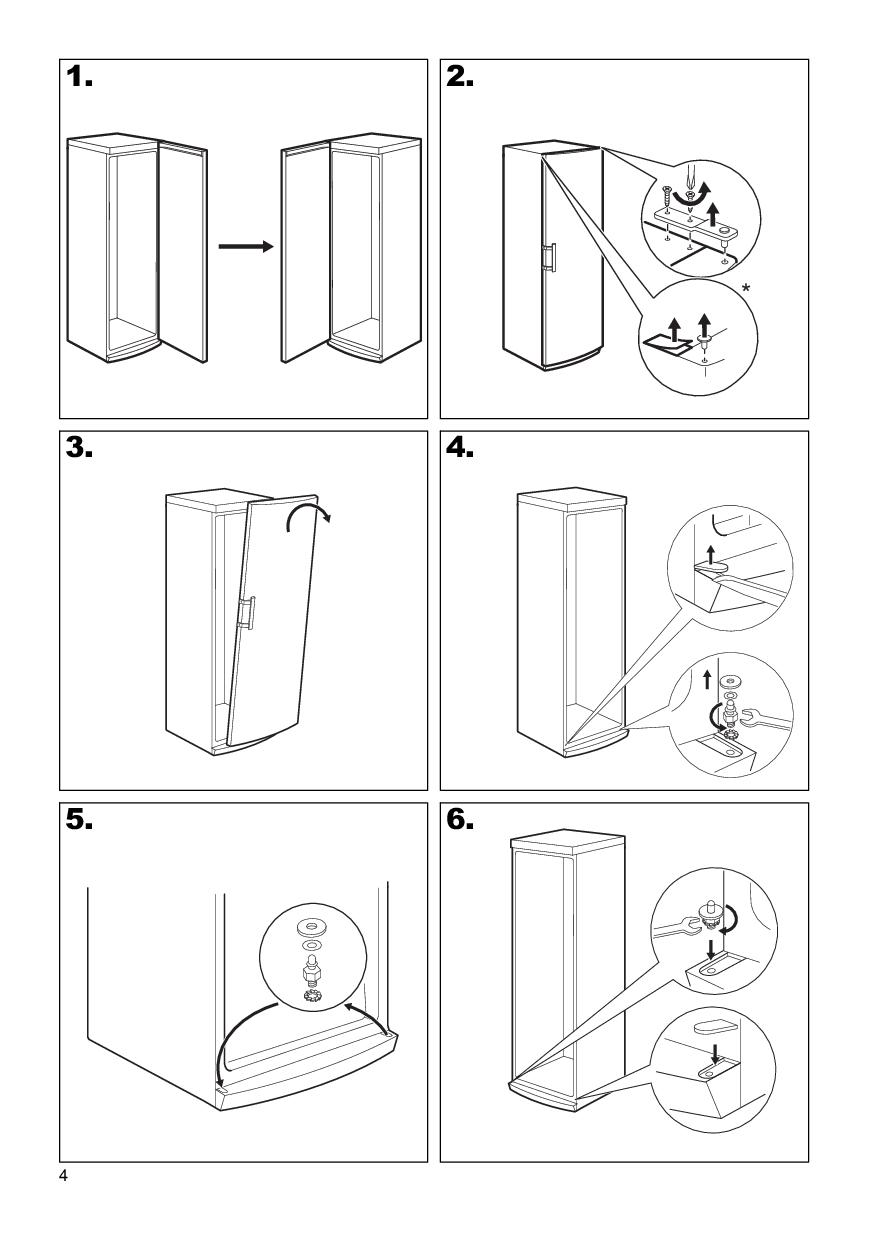 1.

2.

*

3.

4.

5.

6.

4