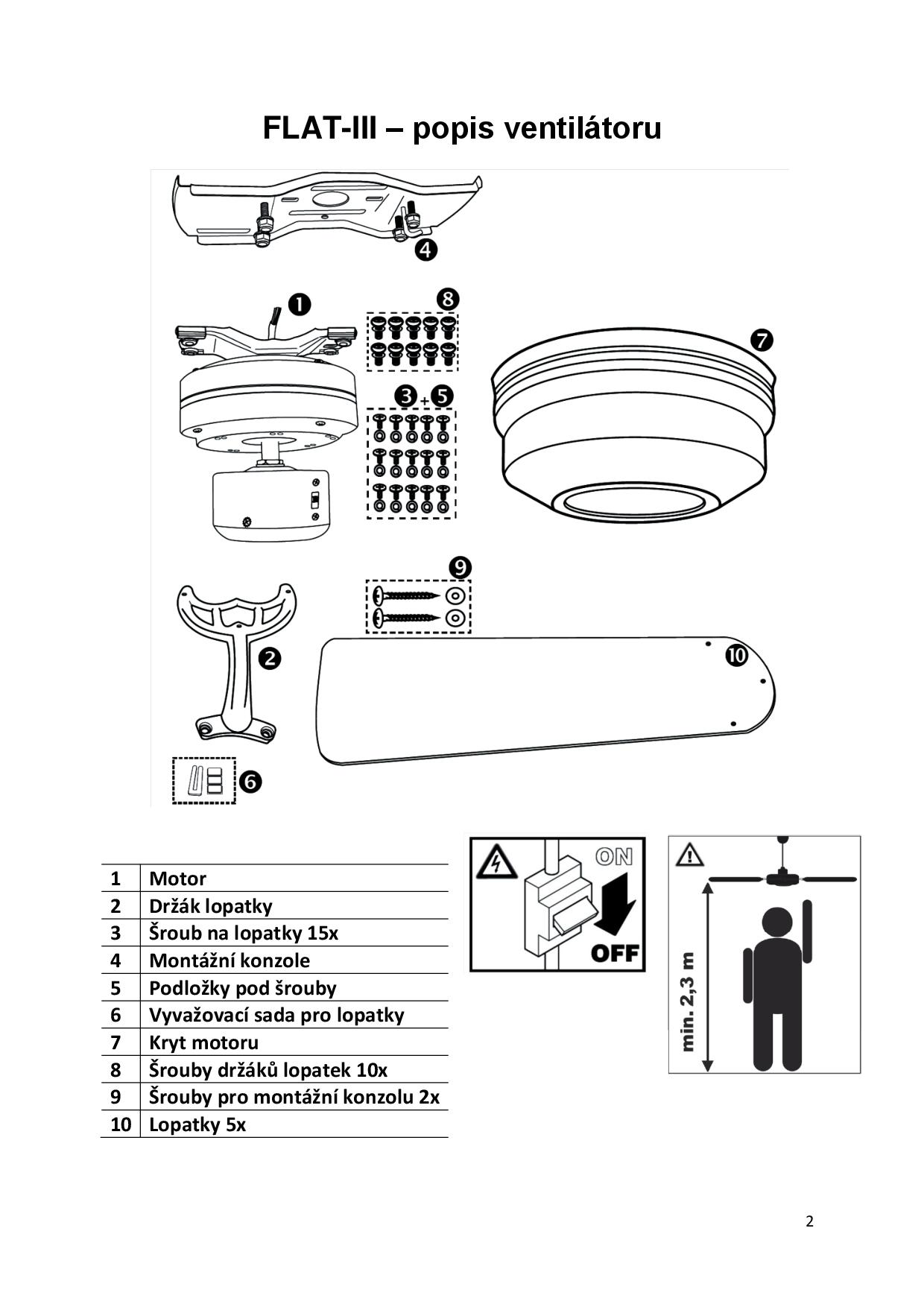 FLAT-III – popis ventilátoru

4

1

8

7

3 + 5

9

2

10

6

| 1 | Motor |
|---|---|
| 2 | Držák lopatky |
| 3 | Šroub na lopatky 15x |
| 4 | Montážní konzole |
| 5 | Podložky pod šrouby |
| 6 | Vyvažovací sada pro lopatky |
| 7 | Kryt motoru |
| 8 | Šrouby držáků lopatek 10x |
| 9 | Šrouby pro montážní konzolu 2x |
| 10 | Lopatky 5x |

ON

OFF

min. 2,3 m

2