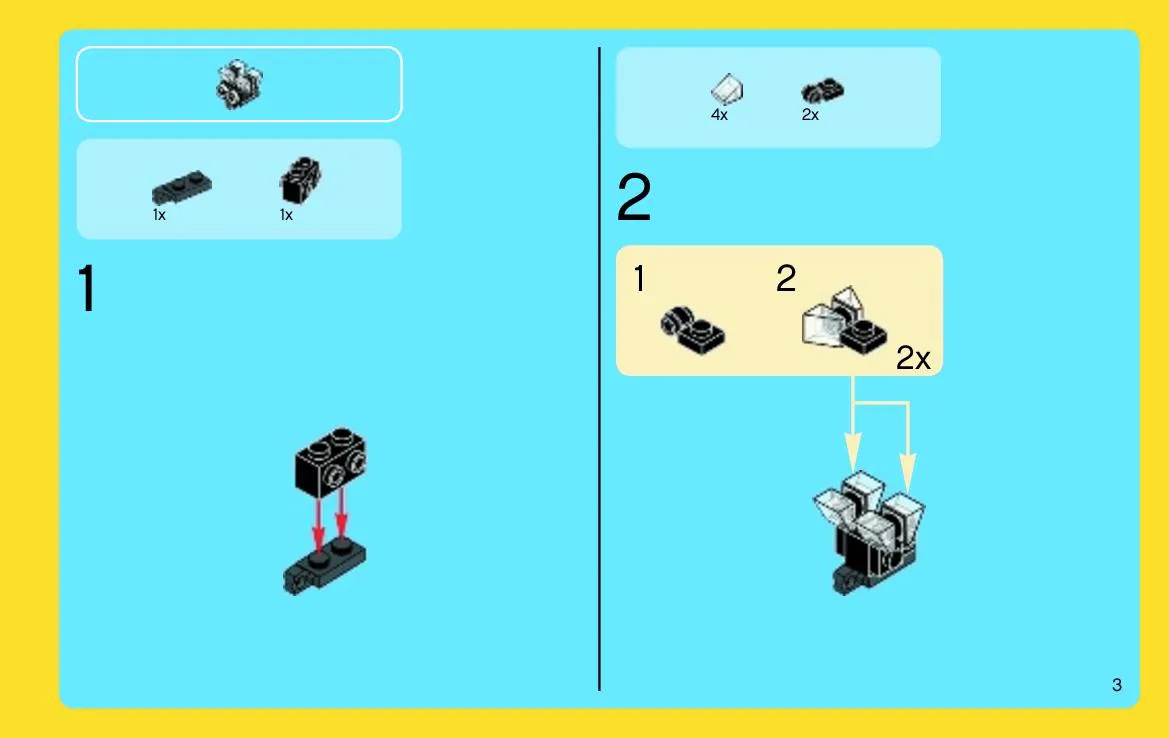 1x 1x

1

4x 2x

2

1 2

2x

3