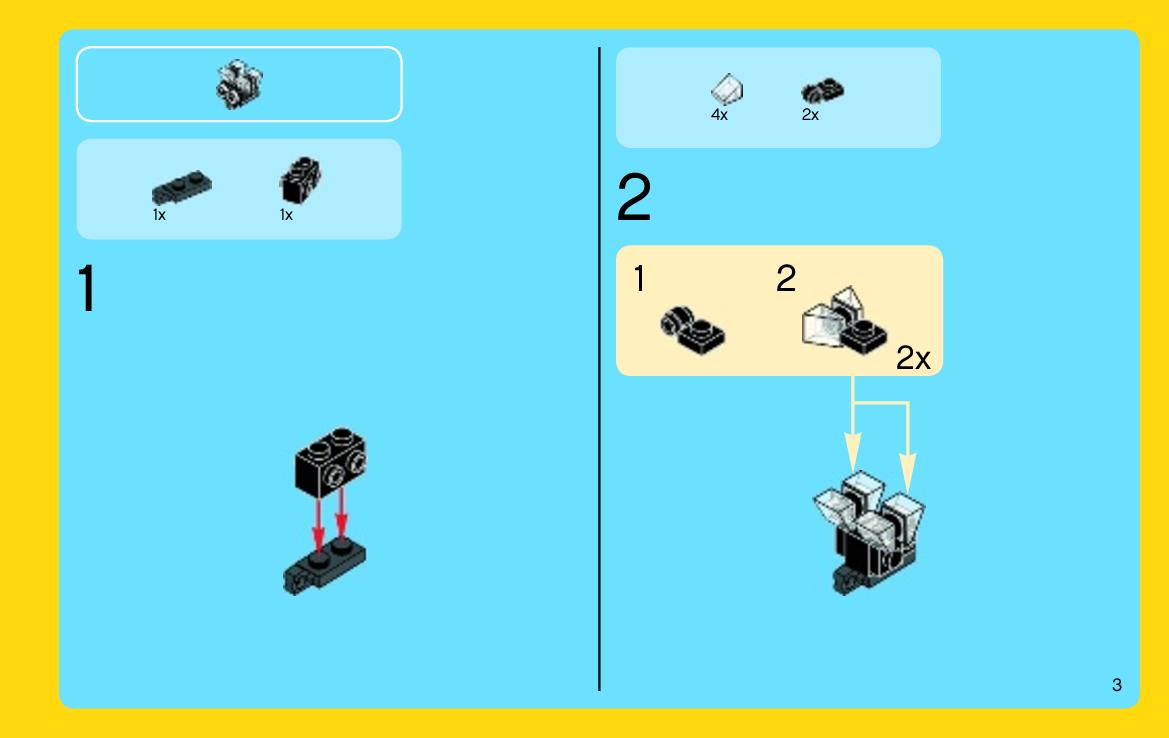 1x 1x

1

4x 2x

2

1 2

2x

3