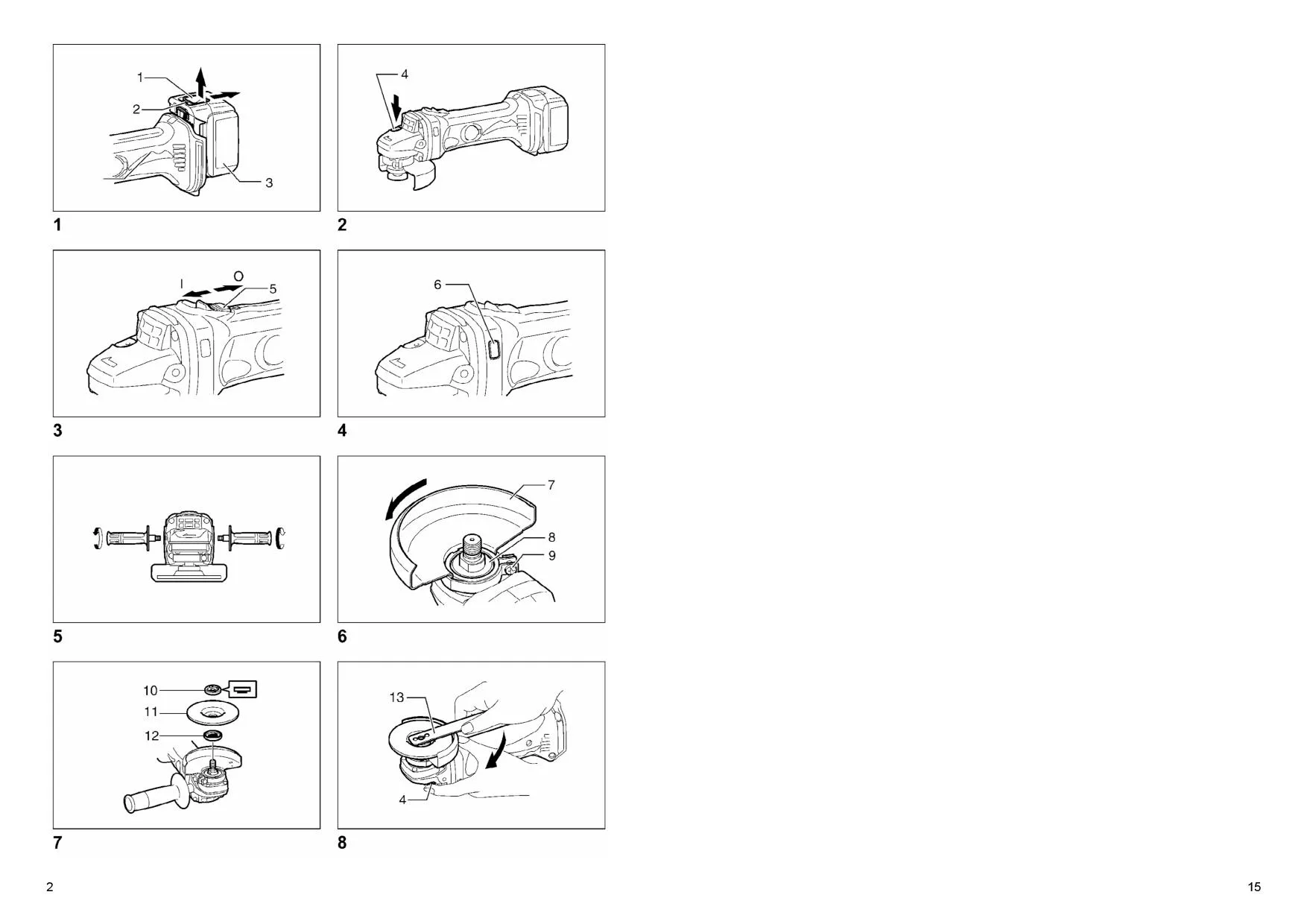 1
2
3
1

4
2

I
O
5
3

6
4

5

7
8
9
6

10
11
12
7

13
4
8

2

15