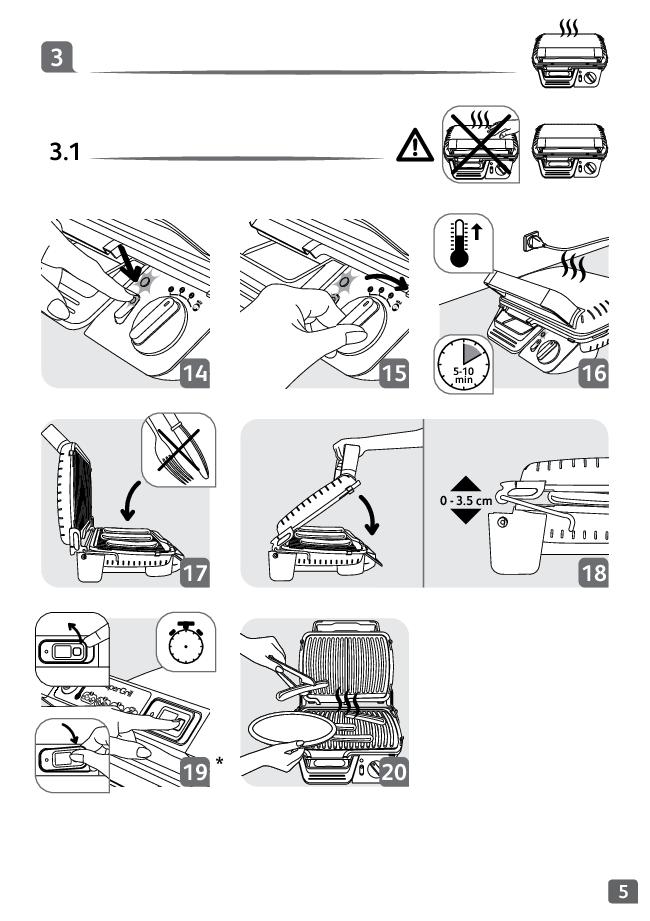 3

3.1

14

15

5-10 min

16

17

0 - 3.5 cm

18

19 *

20

5