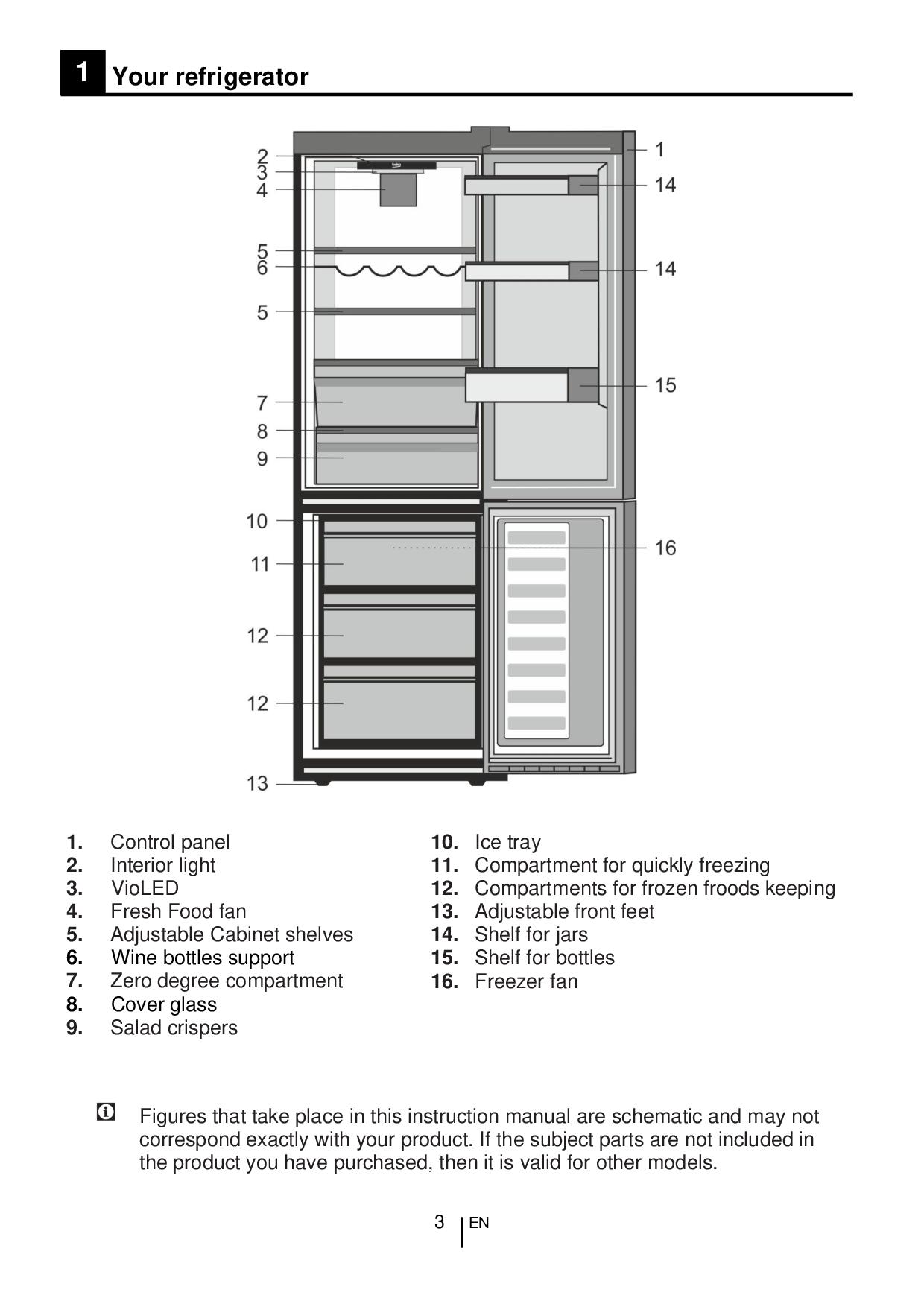 1 Your refrigerator

2
3
4
5
6
5
7
8
9
10
11
12
12
13
1
14
14
15
16

1. Control panel
2. Interior light
3. VioLED
4. Fresh Food fan
5. Adjustable Cabinet shelves
6. Wine bottles support
7. Zero degree compartment
8. Cover glass
9. Salad crispers

10. Ice tray
11. Compartment for quickly freezing
12. Compartments for frozen froods keeping
13. Adjustable front feet
14. Shelf for jars
15. Shelf for bottles
16. Freezer fan

Figures that take place in this instruction manual are schematic and may not correspond exactly with your product. If the subject parts are not included in the product you have purchased, then it is valid for other models.

3 EN