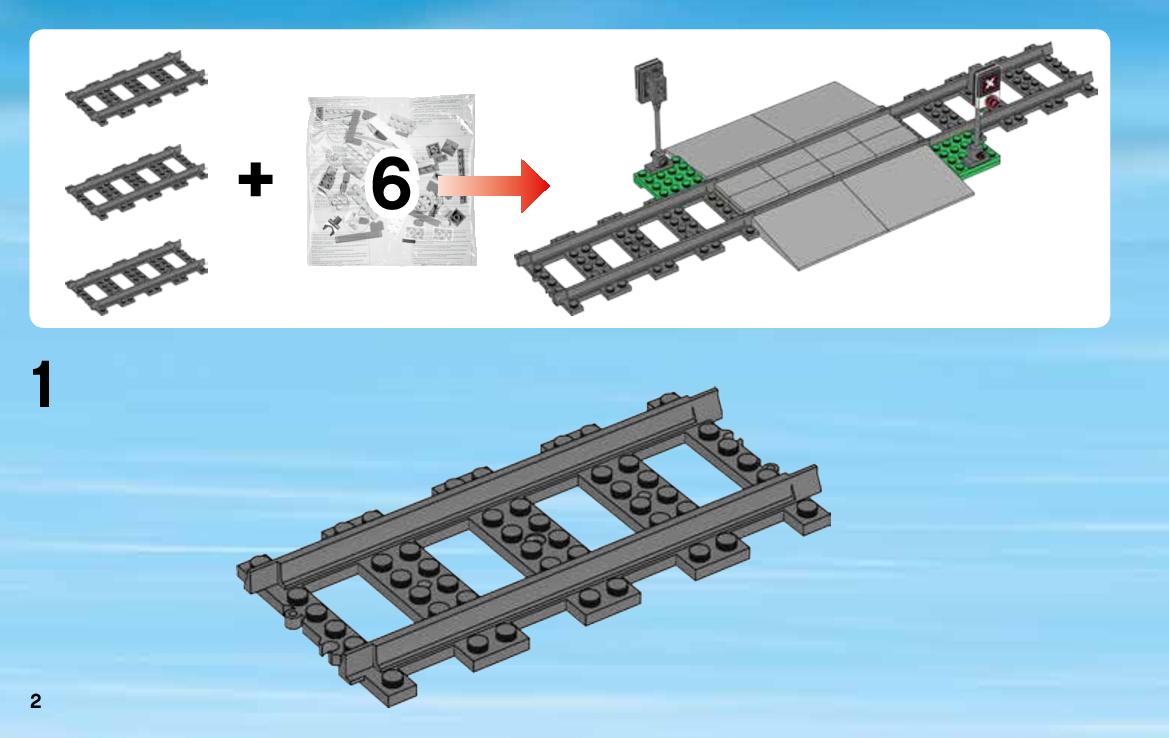 +

6

1

2