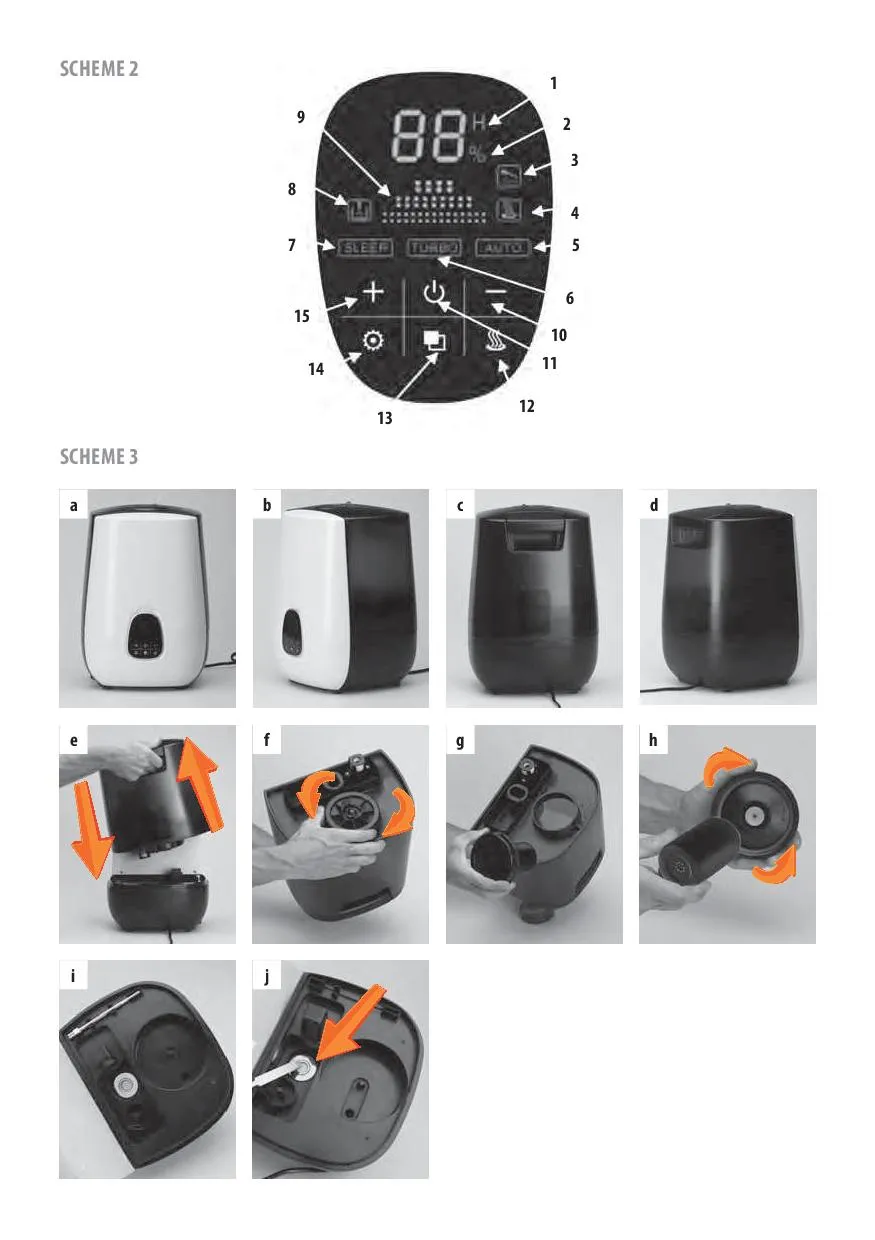 SCHEME 2

1
2
3
4
5
6
7
8
9
10
11
12
13
14
15

88 H %

SLEEP TURBO AUTO

SCHEME 3

a
b
c
d
e
f
g
h
i
j