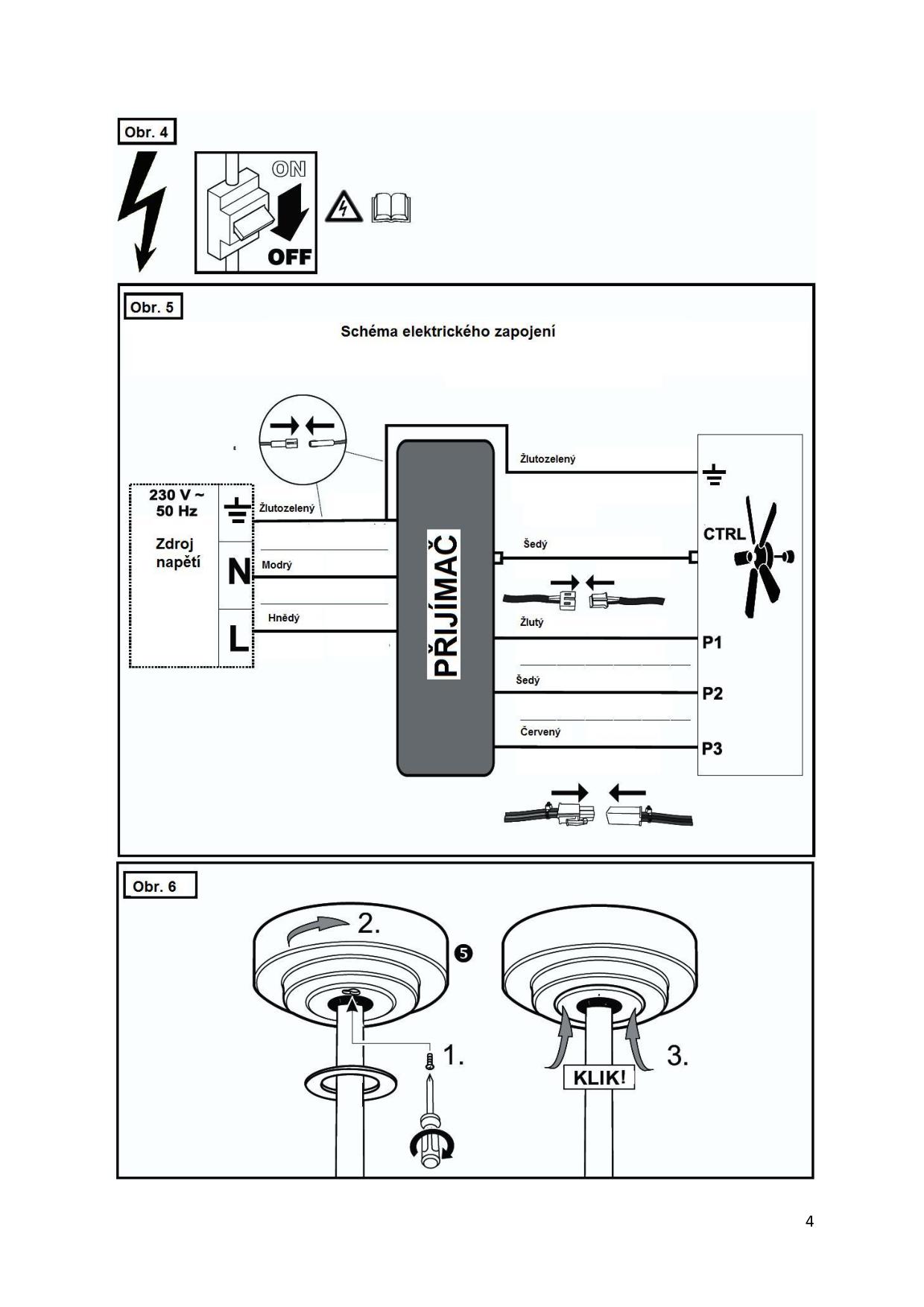 Obr. 4

ON

OFF

Obr. 5

Schéma elektrického zapojení

230 V ~ 50 Hz

Zdroj napětí

N

L

Žlutozelený

Modrý

Hnědý

PŘIJÍMAČ

Žlutozelený

Šedý

Žlutý

Šedý

Červený

CTRL

P1

P2

P3

Obr. 6

2.

5

1.

3.

KLIK!

4