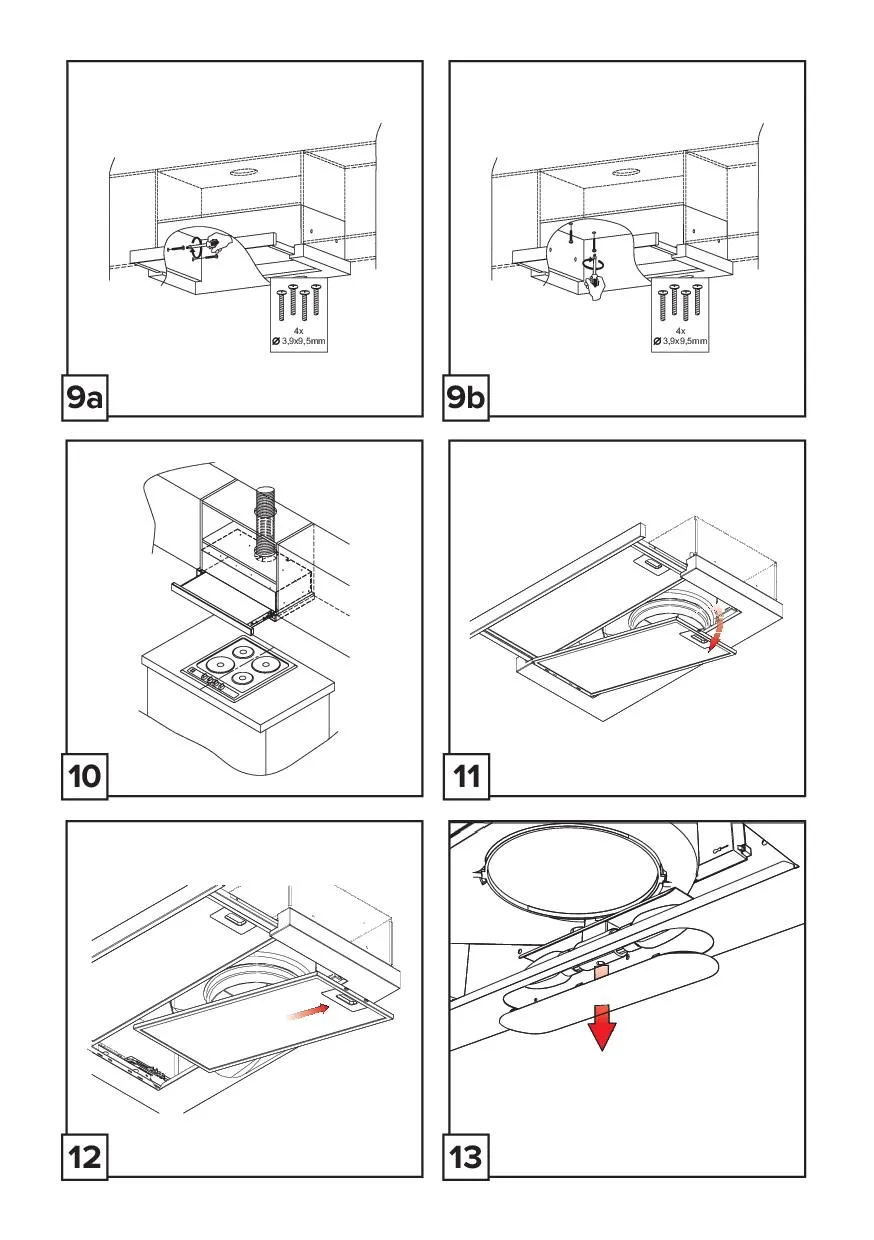 4x
Ø 3,9x9,5mm

9a

4x
Ø 3,9x9,5mm

9b

10

11

12

13