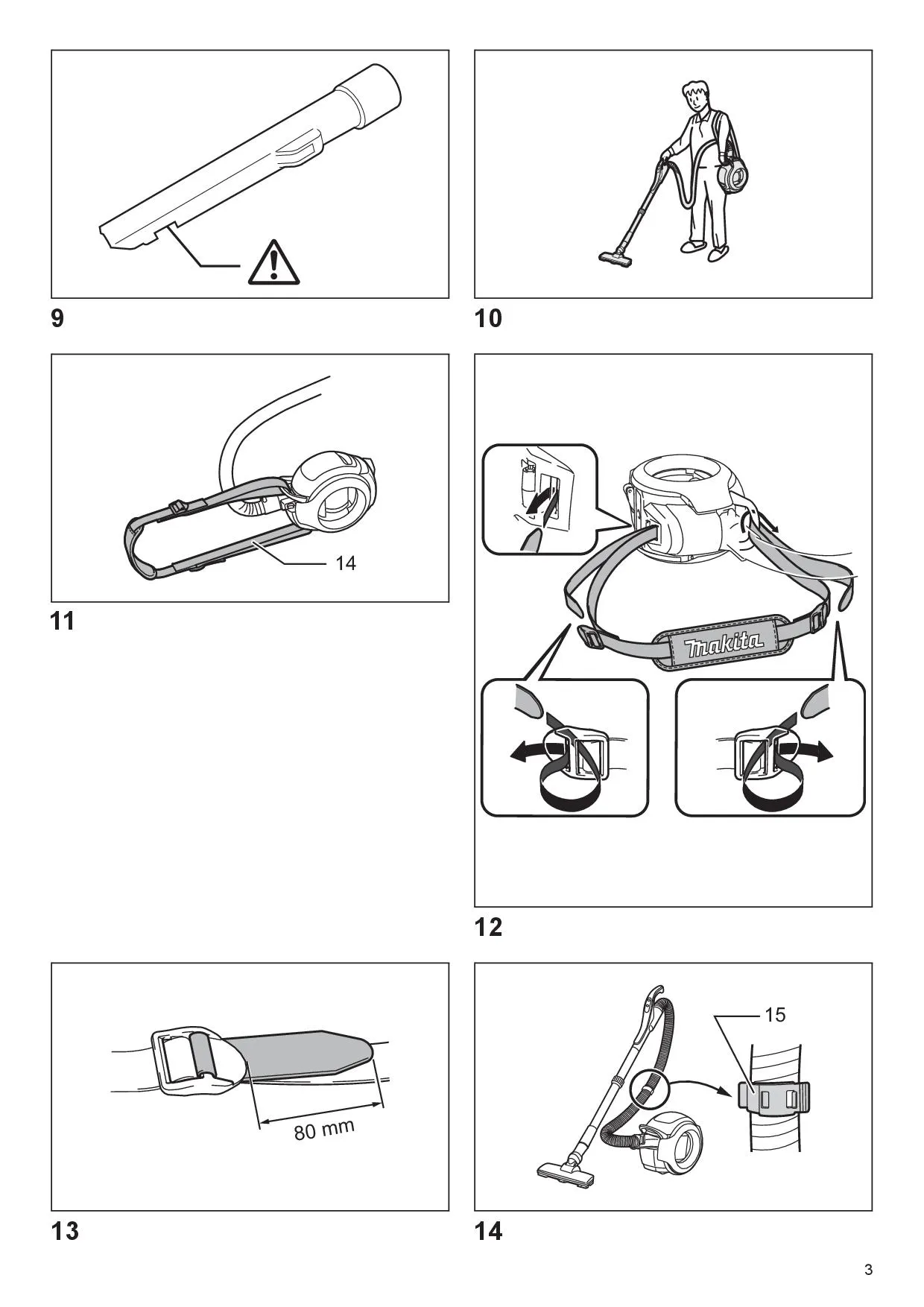 9

10

14

11

makita

12

80 mm

13

15

14

3