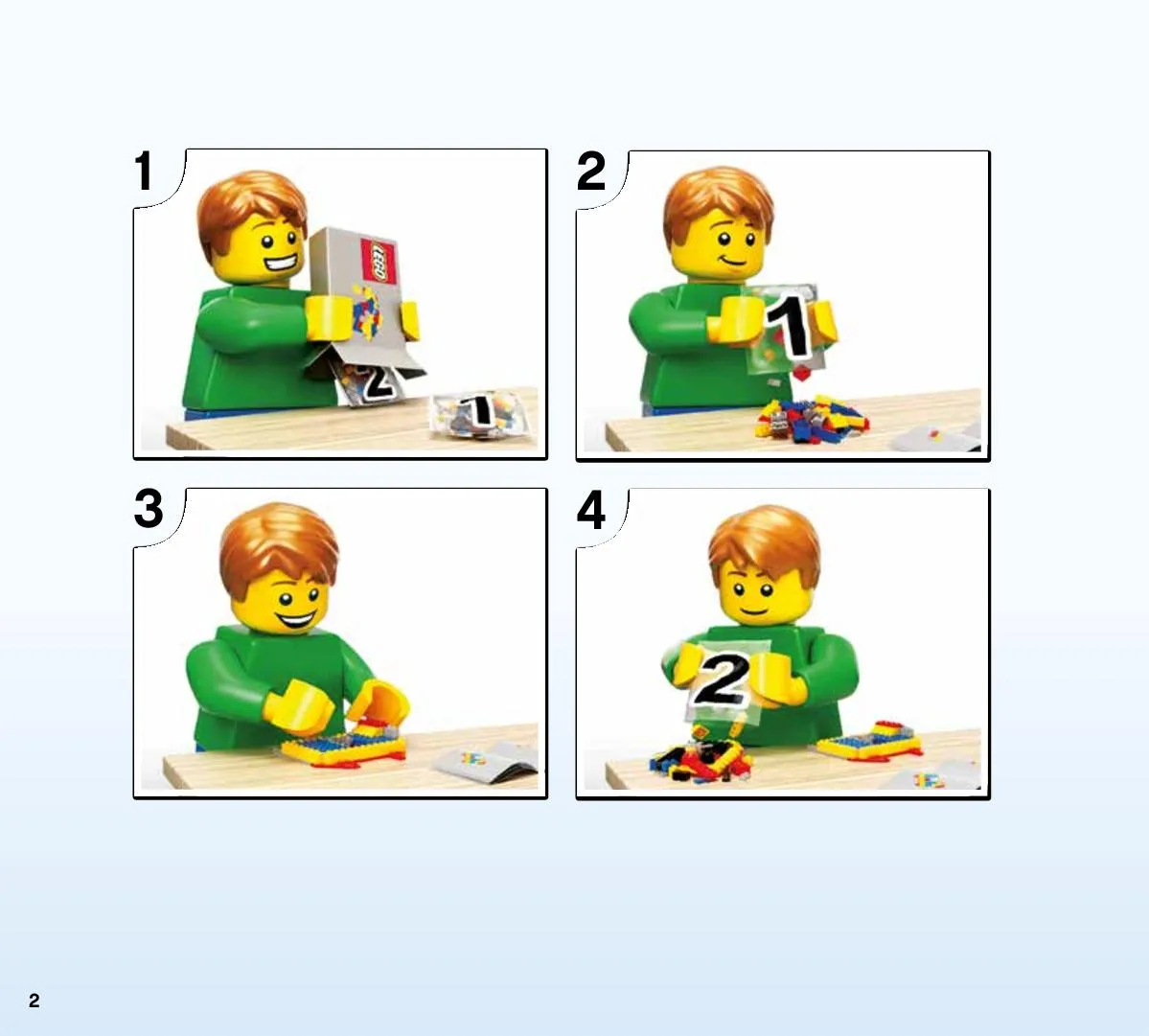 1

LEGO

2

1

2

1

3

4

2

2