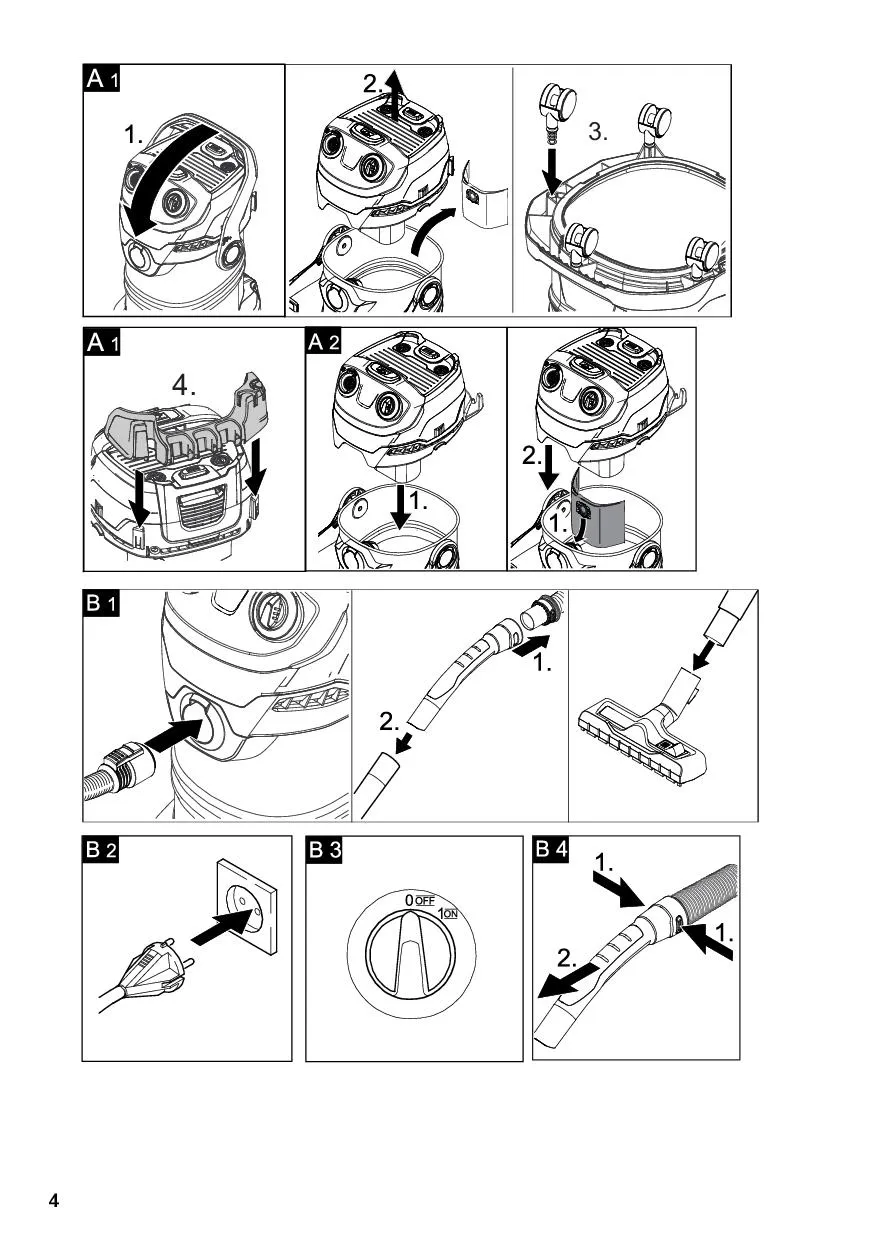 A 1

1.

2.

3.

A 1

4.

A 2

1.

2.

1.

B 1

1.

2.

B 2

B 3

0 OFF
1 ON

B 4

1.

1.

2.

4