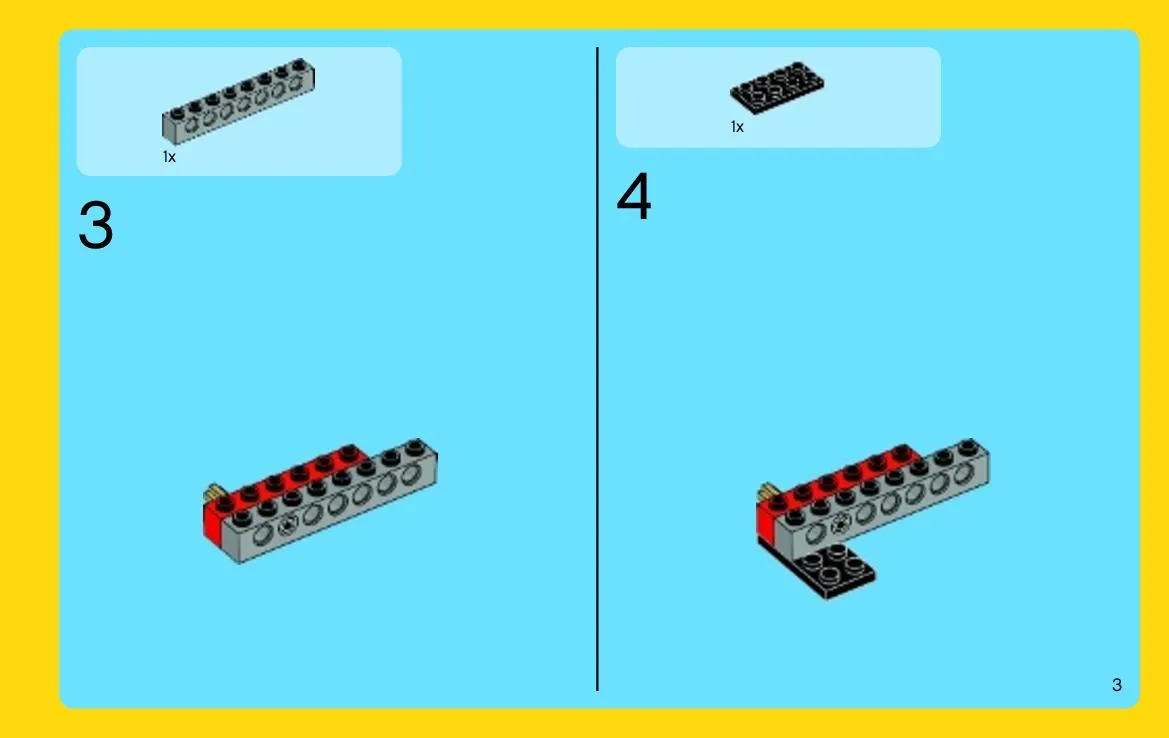 1x

3

1x

4

3