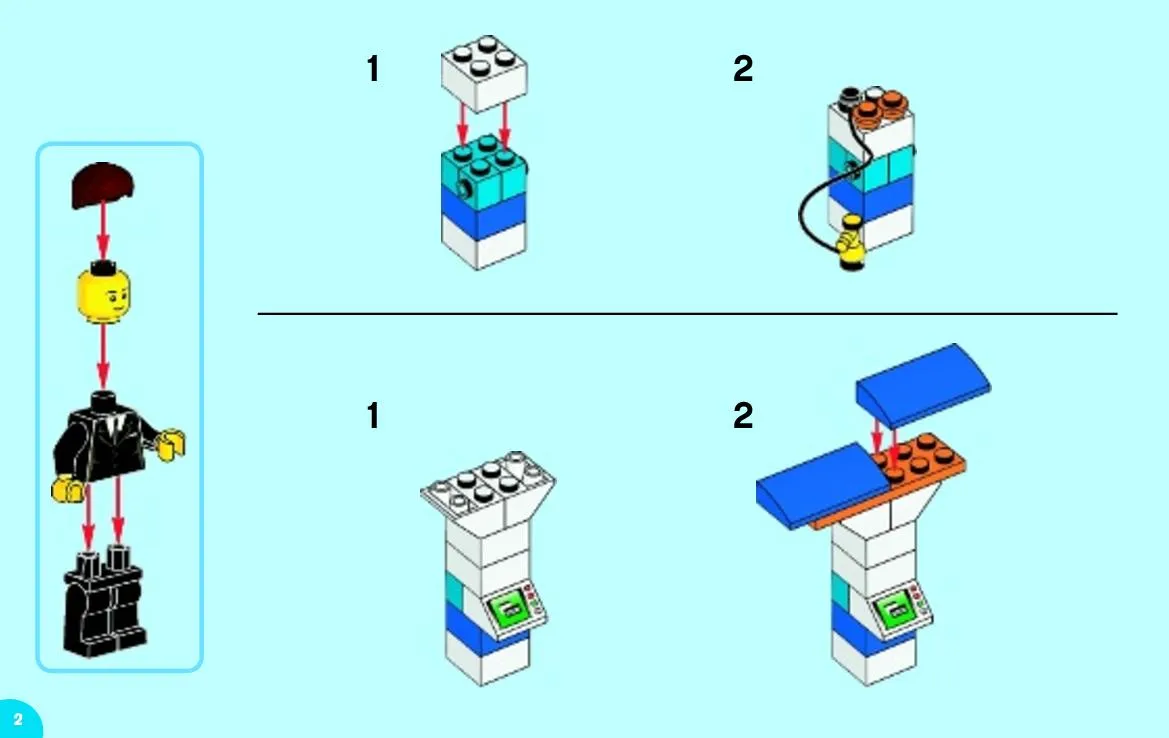 1

2

1

2

2