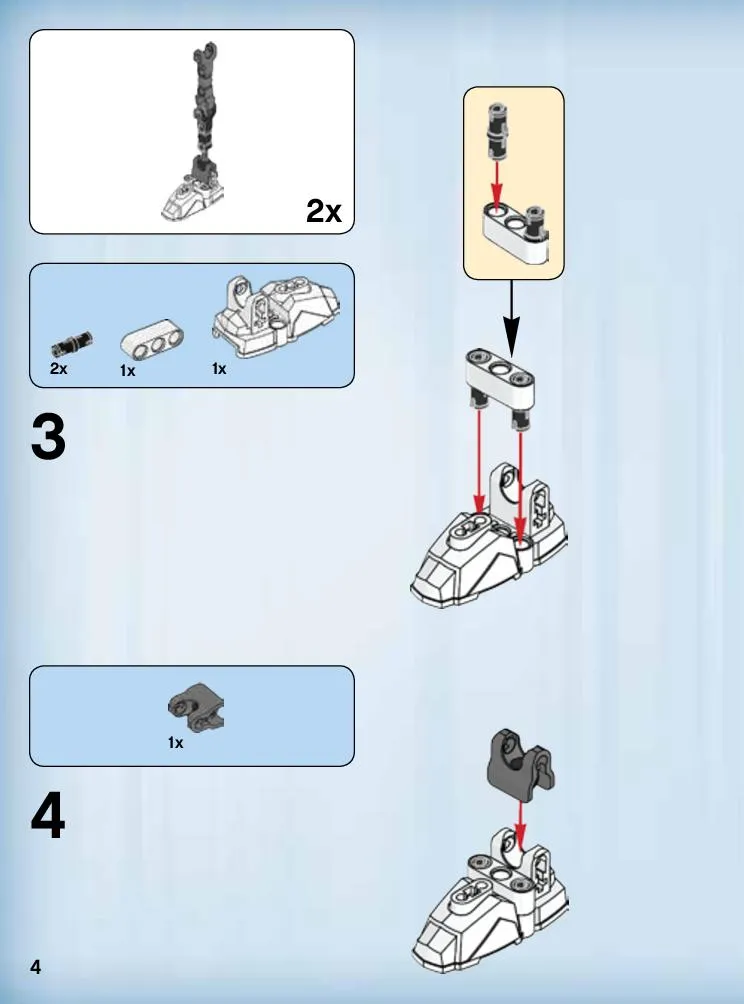 2x

2x
1x
1x

3

1x

4

4