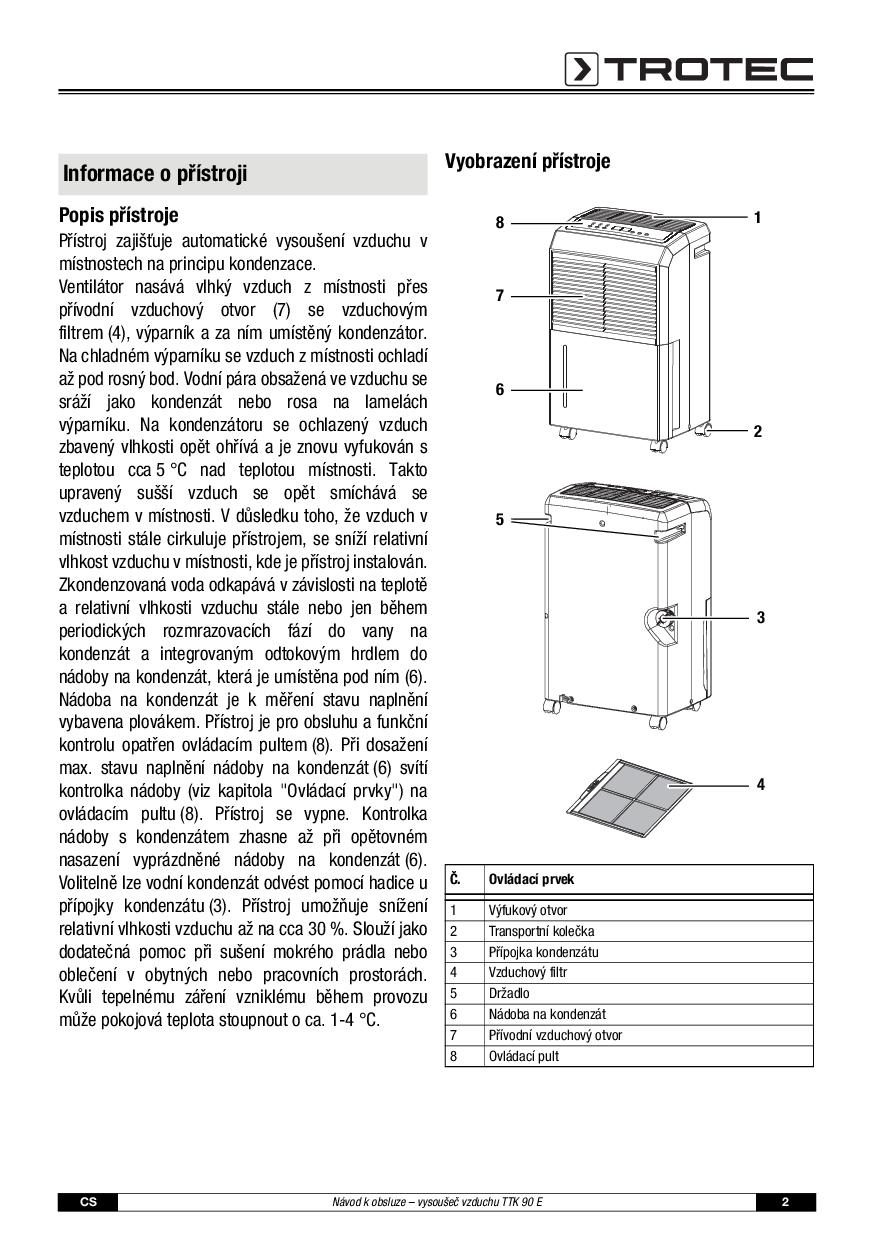 TROTEC

Informace o přístroji

Popis přístroje

Přístroj zajišťuje automatické vysoušení vzduchu v místnostech na principu kondenzace.
Ventilátor nasává vlhký vzduch z místnosti přes přívodní vzduchový otvor (7) se vzduchovým filtrem (4), výparník a za ním umístěný kondenzátor. Na chladném výparníku se vzduch z místnosti ochladí až pod rosný bod. Vodní pára obsažená ve vzduchu se sráží jako kondenzát nebo rosa na lamelách výparníku. Na kondenzátoru se ochlazený vzduch zbavený vlhkosti opět ohřívá a je znovu vyfukován s teplotou cca 5 °C nad teplotou místnosti. Takto upravený sušší vzduch se opět smíchává se vzduchem v místnosti. V důsledku toho, že vzduch v místnosti stále cirkuluje přístrojem, se sníží relativní vlhkost vzduchu v místnosti, kde je přístroj instalován. Zkondenzovaná voda odkapává v závislosti na teplotě a relativní vlhkosti vzduchu stále nebo jen během periodických rozmrazovacích fází do vany na kondenzát a integrovaným odtokovým hrdlem do nádoby na kondenzát, která je umístěna pod ním (6). Nádoba na kondenzát je k měření stavu naplnění vybavena plovákem. Přístroj je pro obsluhu a funkční kontrolu opatřen ovládacím pultem (8). Při dosažení max. stavu naplnění nádoby na kondenzát (6) svítí kontrolka nádoby (viz kapitola "Ovládací prvky") na ovládacím pultu (8). Přístroj se vypne. Kontrolka nádoby s kondenzátem zhasne až při opětovném nasazení vyprázdněné nádoby na kondenzát (6). Volitelně lze vodní kondenzát odvést pomocí hadice u přípojky kondenzátu (3). Přístroj umožňuje snížení relativní vlhkosti vzduchu až na cca 30 %. Slouží jako dodatečná pomoc při sušení mokrého prádla nebo oblečení v obytných nebo pracovních prostorách. Kvůli tepelnému záření vzniklému během provozu může pokojová teplota stoupnout o ca. 1-4 °C.

Vyobrazení přístroje

8
1
7
6
2
5
3
4

| Č. | Ovládací prvek |
|---|---|
| 1 | Výfukový otvor |
| 2 | Transportní kolečka |
| 3 | Přípojka kondenzátu |
| 4 | Vzduchový filtr |
| 5 | Držadlo |
| 6 | Nádoba na kondenzát |
| 7 | Přívodní vzduchový otvor |
| 8 | Ovládací pult |

CS Návod k obsluze – vysoušeč vzduchu TTK 90 E 2