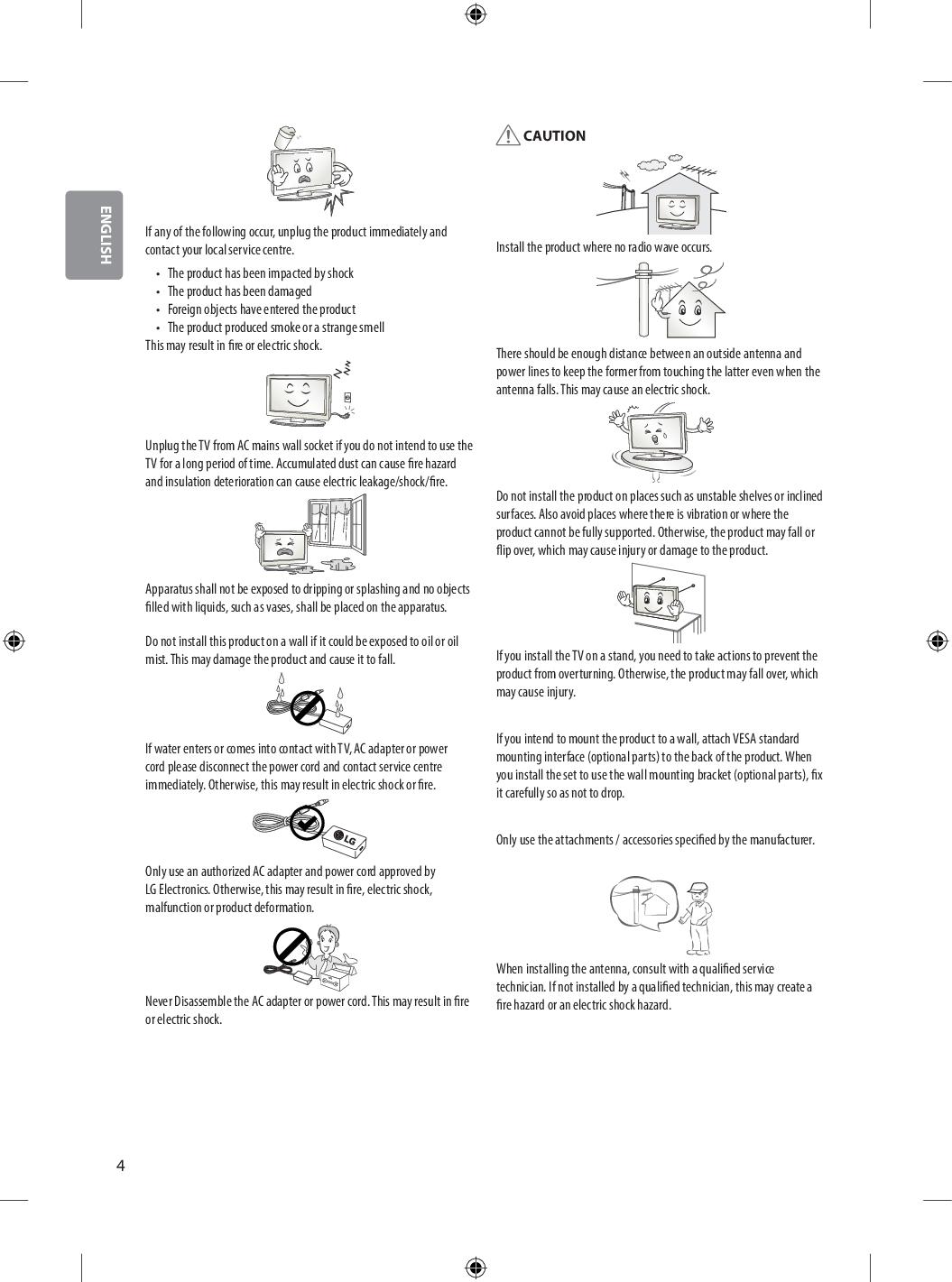 ENGLISH

If any of the following occur, unplug the product immediately and contact your local service centre.

• The product has been impacted by shock
• The product has been damaged
• Foreign objects have entered the product
• The product produced smoke or a strange smell

This may result in fire or electric shock.

Unplug the TV from AC mains wall socket if you do not intend to use the TV for a long period of time. Accumulated dust can cause fire hazard and insulation deterioration can cause electric leakage/shock/fire.

Apparatus shall not be exposed to dripping or splashing and no objects filled with liquids, such as vases, shall be placed on the apparatus.

Do not install this product on a wall if it could be exposed to oil or oil mist. This may damage the product and cause it to fall.

If water enters or comes into contact with TV, AC adapter or power cord please disconnect the power cord and contact service centre immediately. Otherwise, this may result in electric shock or fire.

LG

Only use an authorized AC adapter and power cord approved by LG Electronics. Otherwise, this may result in fire, electric shock, malfunction or product deformation.

Never Disassemble the AC adapter or power cord. This may result in fire or electric shock.

CAUTION

Install the product where no radio wave occurs.

There should be enough distance between an outside antenna and power lines to keep the former from touching the latter even when the antenna falls. This may cause an electric shock.

Do not install the product on places such as unstable shelves or inclined surfaces. Also avoid places where there is vibration or where the product cannot be fully supported. Otherwise, the product may fall or flip over, which may cause injury or damage to the product.

If you install the TV on a stand, you need to take actions to prevent the product from overturning. Otherwise, the product may fall over, which may cause injury.

If you intend to mount the product to a wall, attach VESA standard mounting interface (optional parts) to the back of the product. When you install the set to use the wall mounting bracket (optional parts), fix it carefully so as not to drop.

Only use the attachments / accessories specified by the manufacturer.

When installing the antenna, consult with a qualified service technician. If not installed by a qualified technician, this may create a fire hazard or an electric shock hazard.

4