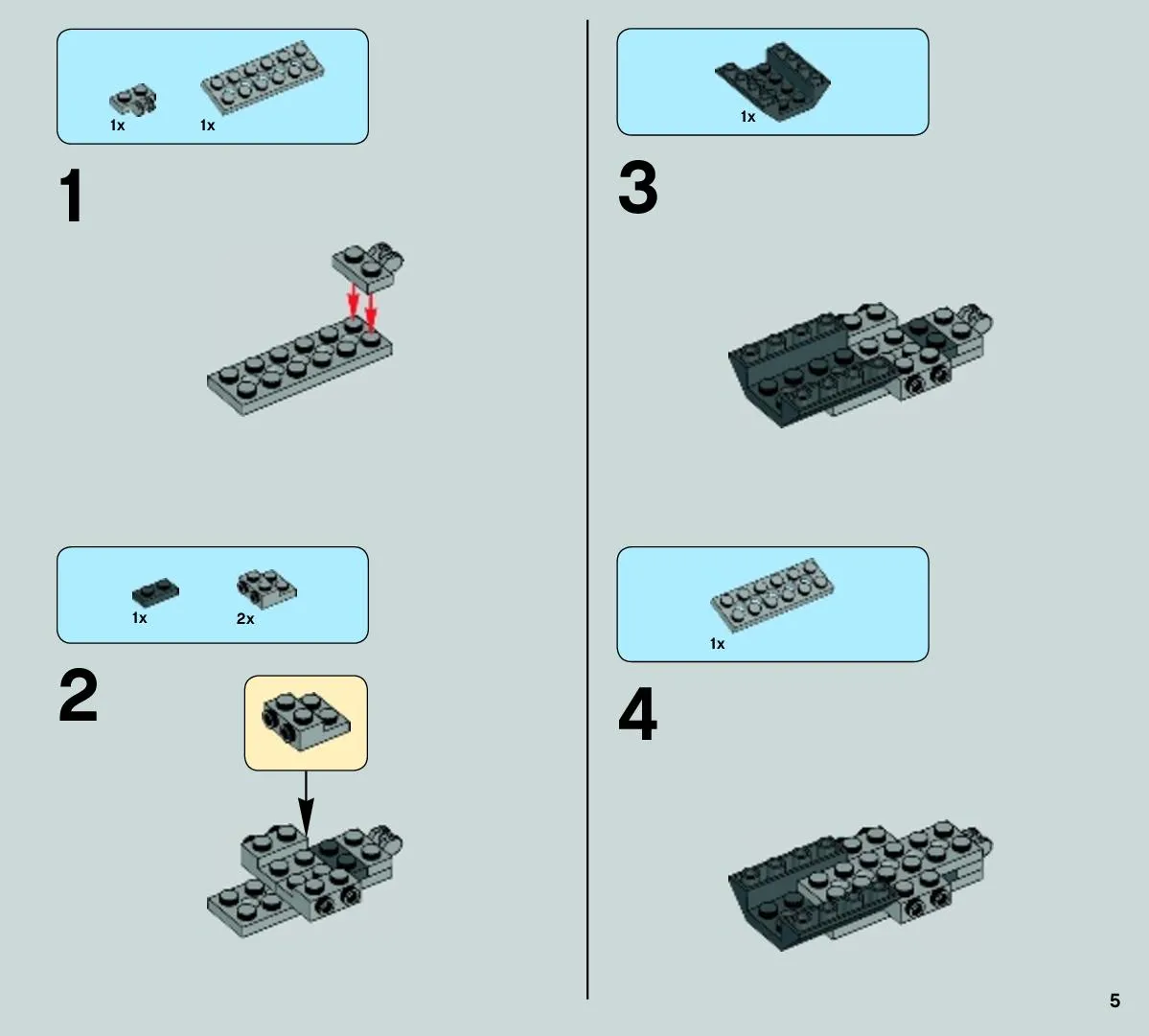 1x 1x

1

1x 2x

2

1x

3

1x

4

5