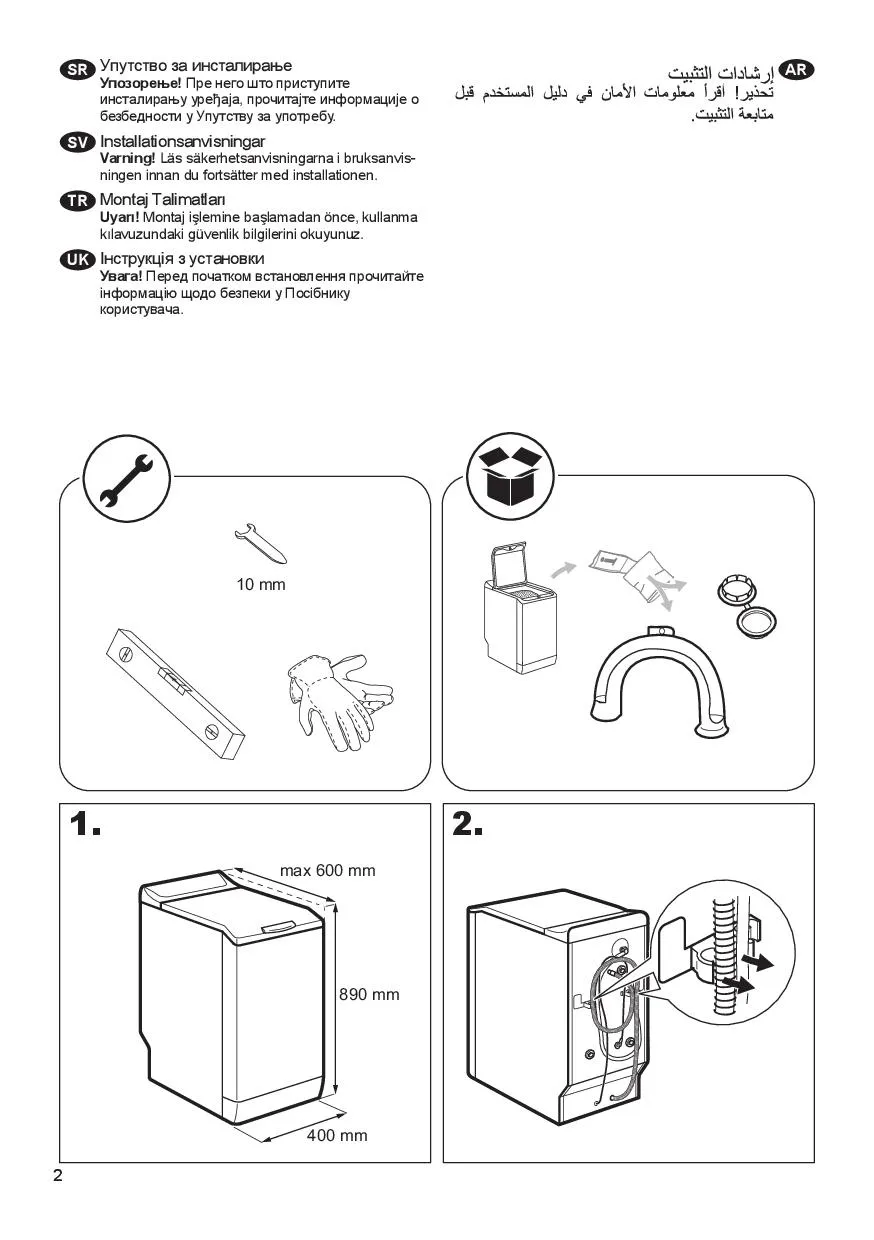 SR Упутство за инсталирање
Упозорење! Пре него што приступите инсталирању уређаја, прочитајте информације о безбедности у Упутству за употребу.

SV Installationsanvisningar
Varning! Läs säkerhetsanvisningarna i bruksanvisningen innan du fortsätter med installationen.

TR Montaj Talimatları
Uyarı! Montaj işlemine başlamadan önce, kullanma kılavuzundaki güvenlik bilgilerini okuyunuz.

UK Інструкція з установки
Увага! Перед початком встановлення прочитайте інформацію щодо безпеки у Посібнику користувача.

AR إرشادات التثبيت
تحذير! اقرأ معلومات الأمان في دليل المستخدم قبل متابعة التثبيت.

10 mm

1.
max 600 mm
890 mm
400 mm

2.

2