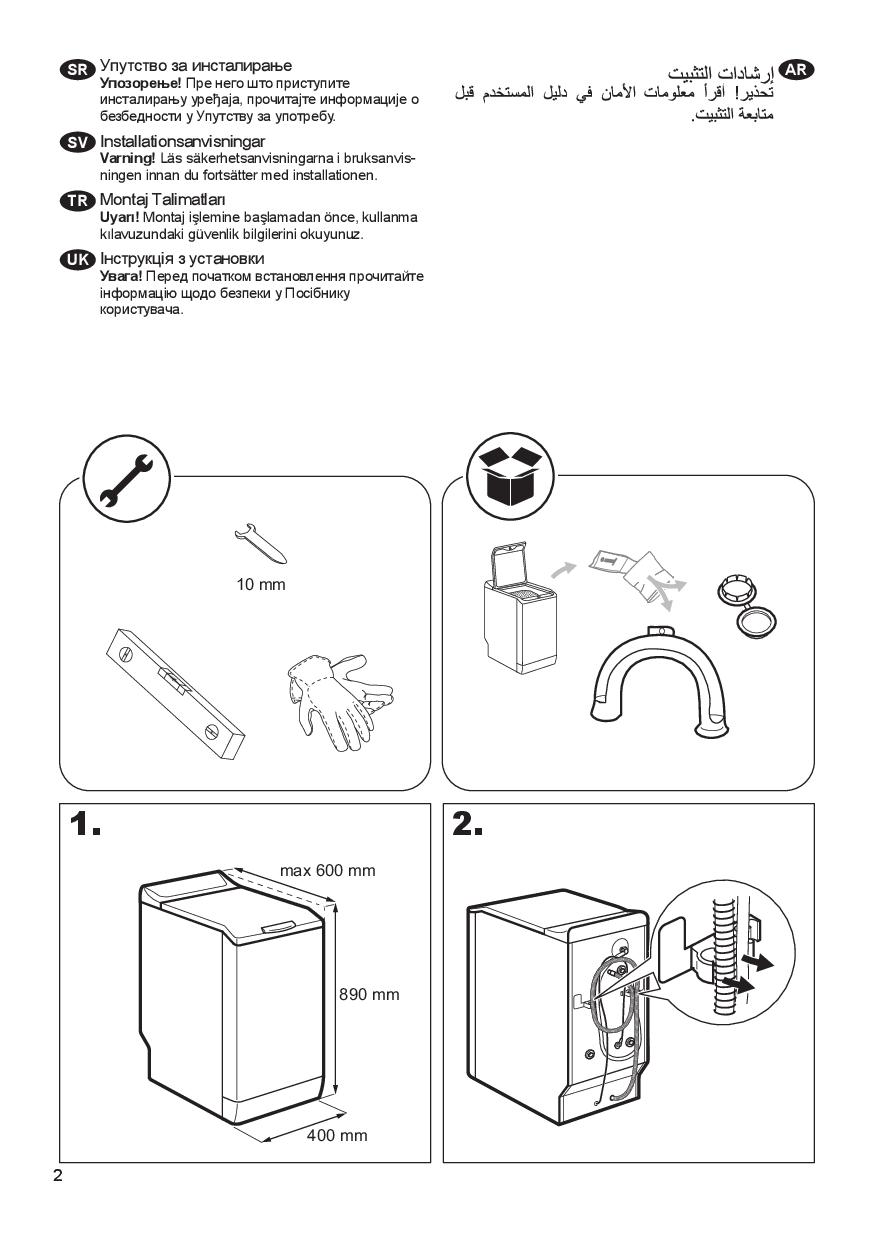 SR Упутство за инсталирање
Упозорење! Пре него што приступите инсталирању уређаја, прочитајте информације о безбедности у Упутству за употребу.

SV Installationsanvisningar
Varning! Läs säkerhetsanvisningarna i bruksanvisningen innan du fortsätter med installationen.

TR Montaj Talimatları
Uyarı! Montaj işlemine başlamadan önce, kullanma kılavuzundaki güvenlik bilgilerini okuyunuz.

UK Інструкція з установки
Увага! Перед початком встановлення прочитайте інформацію щодо безпеки у Посібнику користувача.

AR إرشادات التثبيت
تحذير! اقرأ معلومات الأمان في دليل المستخدم قبل متابعة التثبيت.

10 mm

1.
max 600 mm
890 mm
400 mm

2.

2