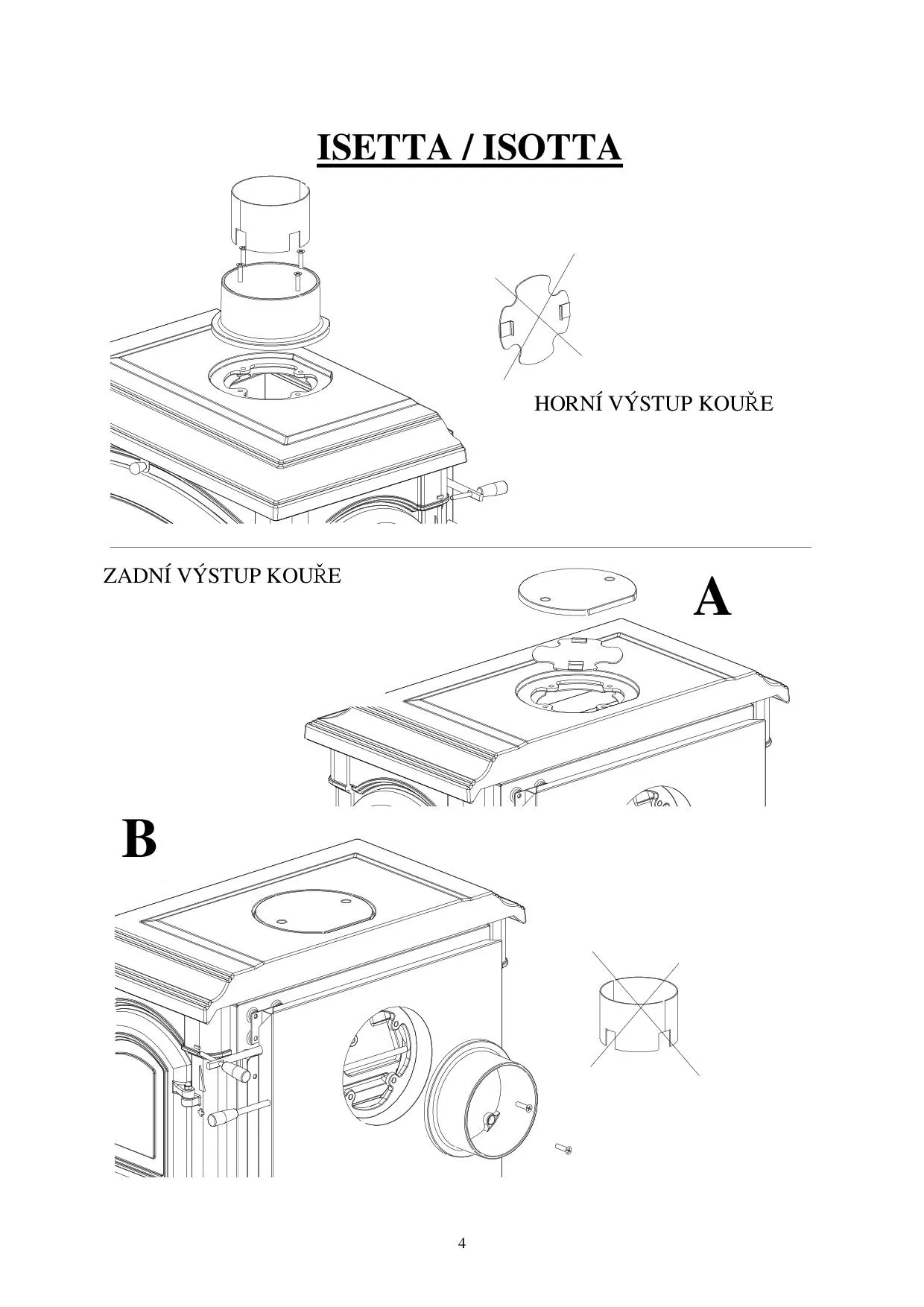 ISETTA / ISOTTA

HORNÍ VÝSTUP KOUŘE

ZADNÍ VÝSTUP KOUŘE

A

B

4