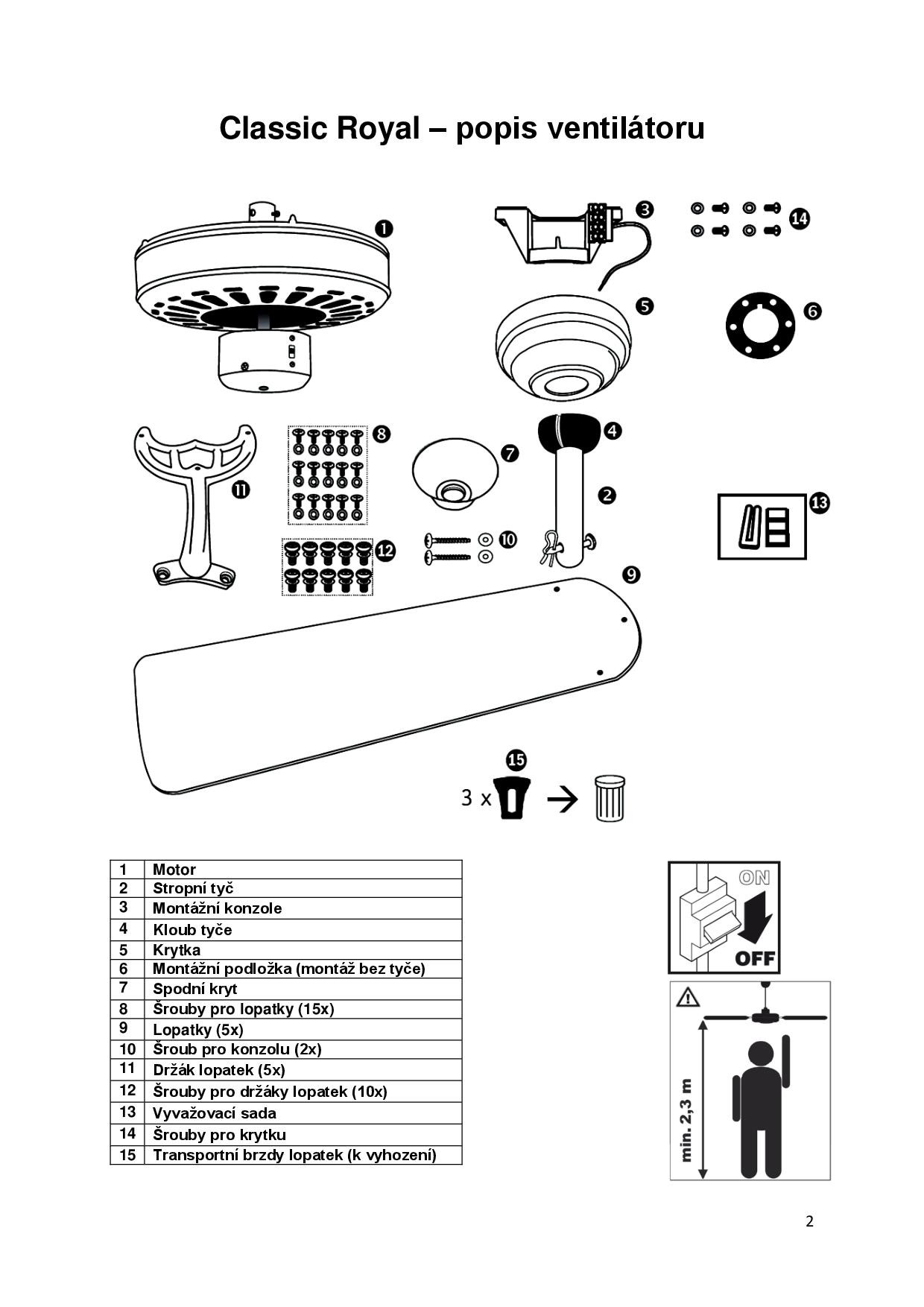 Classic Royal – popis ventilátoru

1

3

14

5

6

8

7

4

11

2

13

12

10

9

15

3 x

| 1 | Motor |
|---|---|
| 2 | Stropní tyč |
| 3 | Montážní konzole |
| 4 | Kloub tyče |
| 5 | Krytka |
| 6 | Montážní podložka (montáž bez tyče) |
| 7 | Spodní kryt |
| 8 | Šrouby pro lopatky (15x) |
| 9 | Lopatky (5x) |
| 10 | Šroub pro konzolu (2x) |
| 11 | Držák lopatek (5x) |
| 12 | Šrouby pro držáky lopatek (10x) |
| 13 | Vyvažovací sada |
| 14 | Šrouby pro krytku |
| 15 | Transportní brzdy lopatek (k vyhození) |

ON

OFF

min. 2,3 m

2