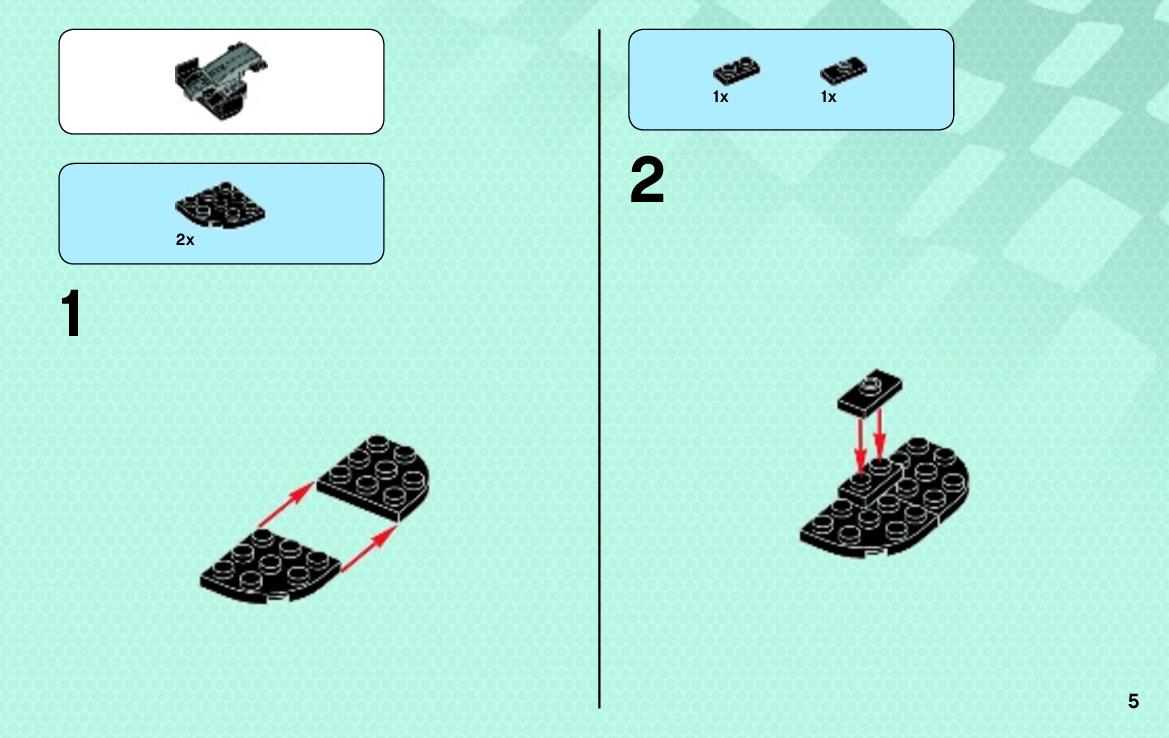 2x

1

1x 1x

2

5