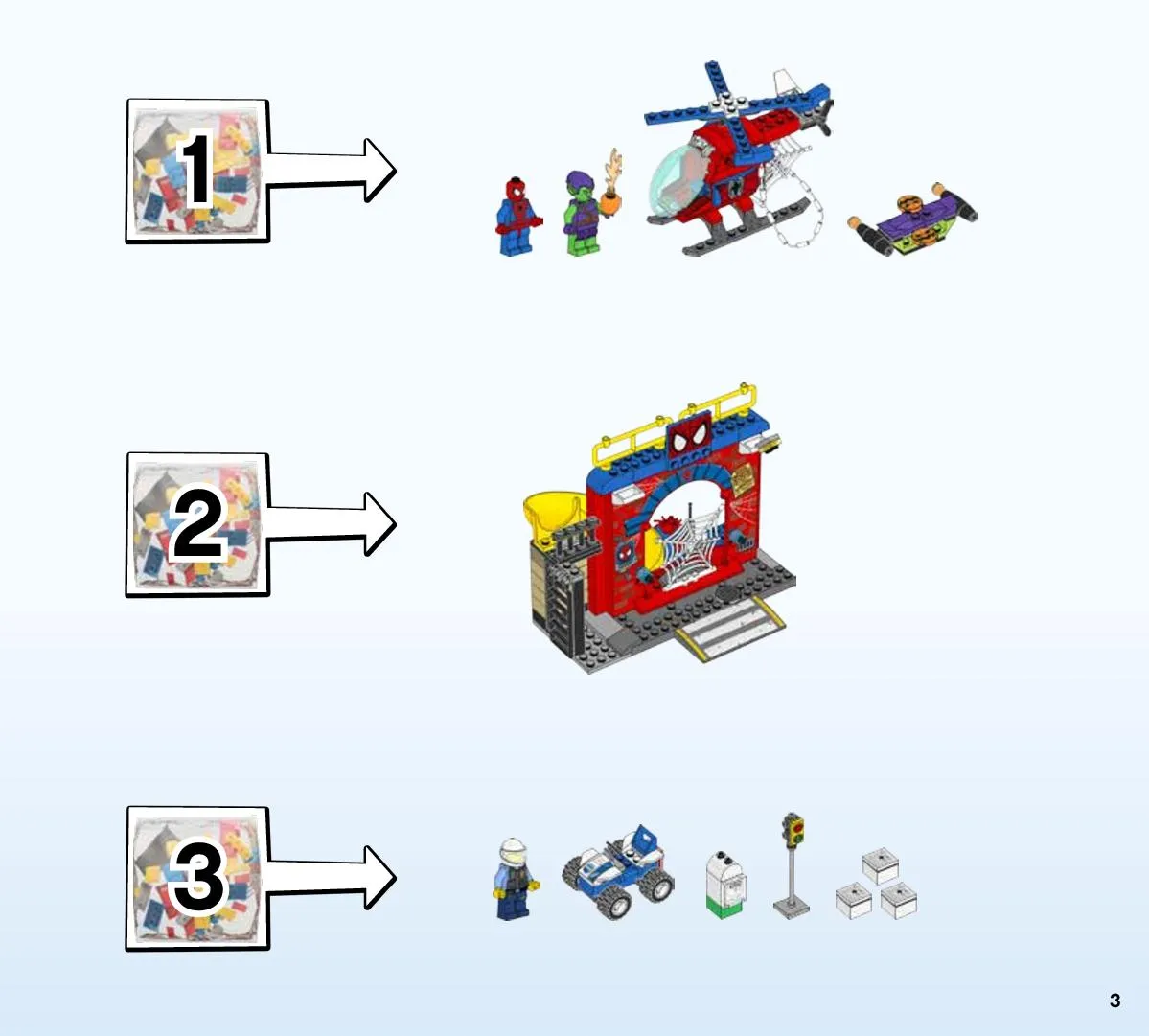 1

2

3

3