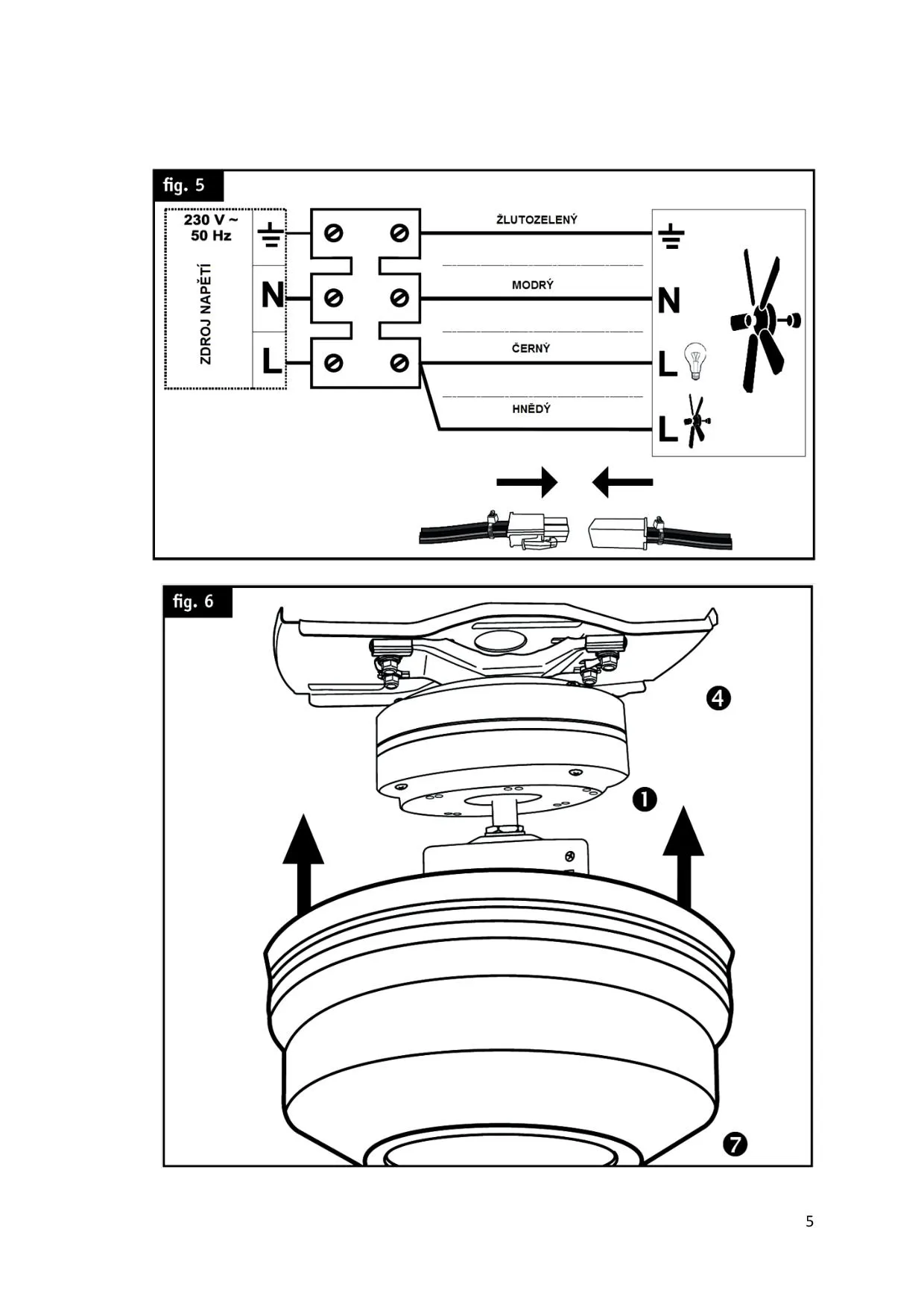 fig. 5

230 V ~
50 Hz

ZDROJ NAPĚTÍ

N

L

ŽLUTOZELENÝ

MODRÝ

ČERNÝ

HNĚDÝ

N

L

L

fig. 6

4

1

7

5