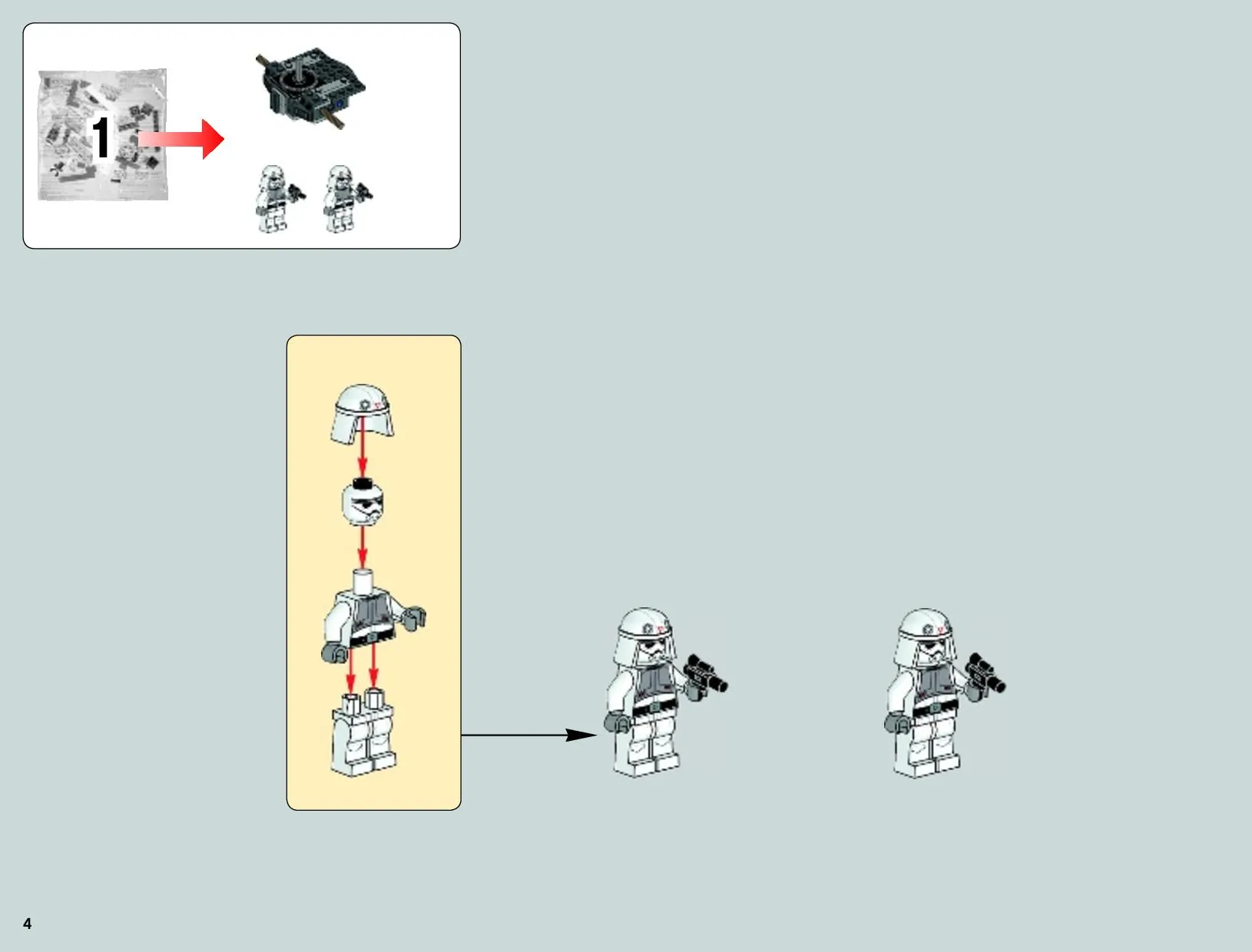 1

4