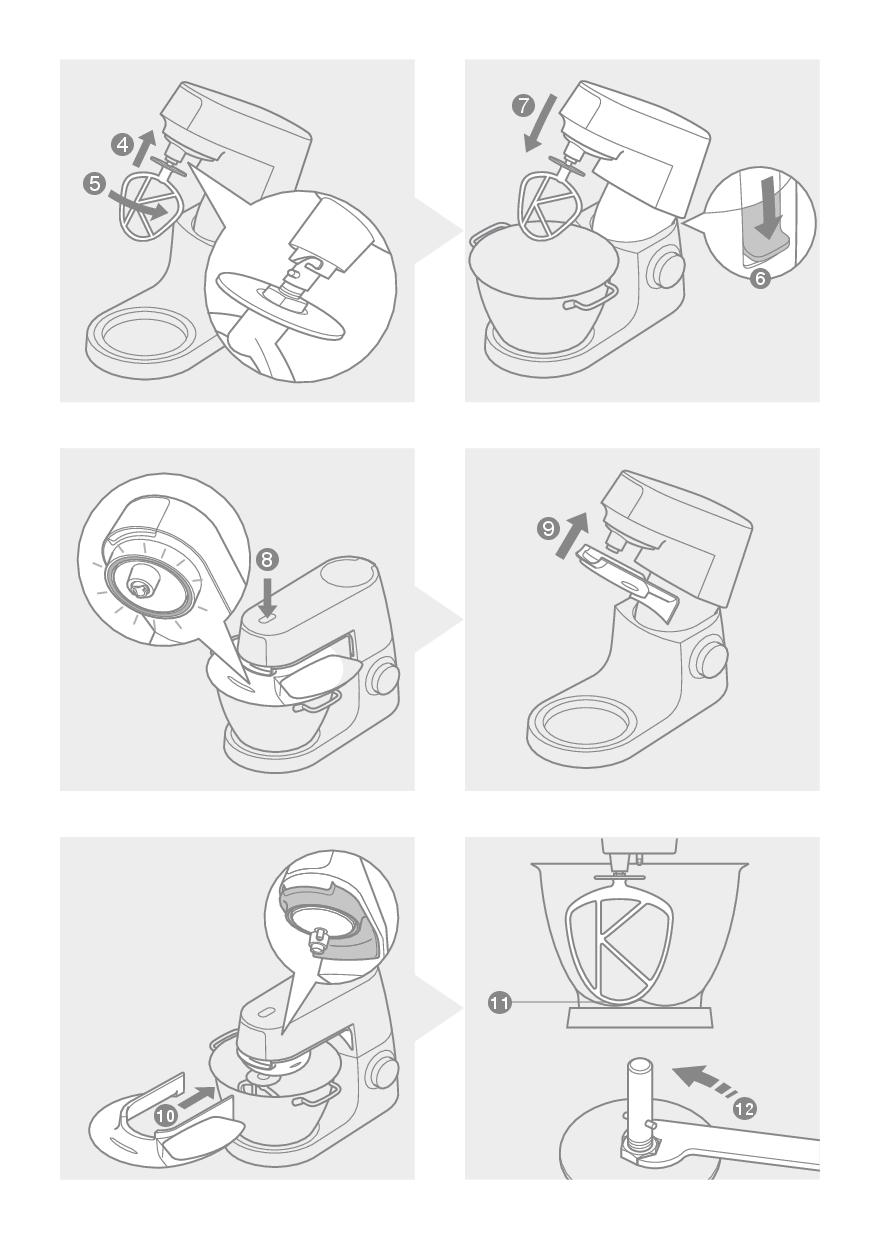 4
5
7
6
8
9
10
11
12