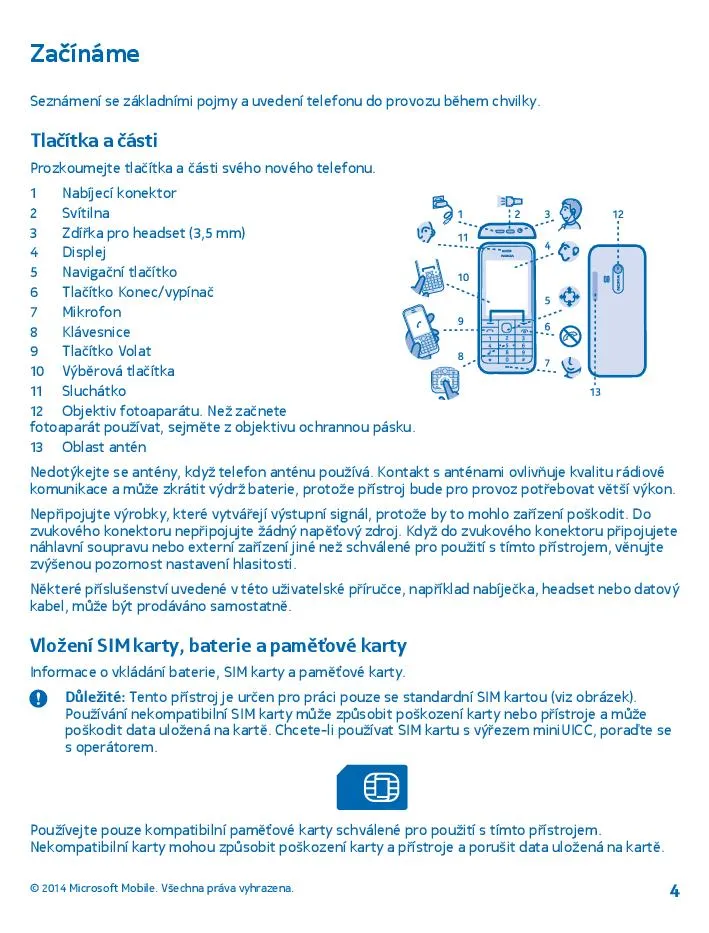 Začínáme

Seznámení se základními pojmy a uvedení telefonu do provozu během chvilky.

Tlačítka a části

Prozkoumejte tlačítka a části svého nového telefonu.

1 Nabíjecí konektor
2 Svítilna
3 Zdířka pro headset (3,5 mm)
4 Displej
5 Navigační tlačítko
6 Tlačítko Konec/vypínač
7 Mikrofon
8 Klávesnice
9 Tlačítko Volat
10 Výběrová tlačítka
11 Sluchátko
12 Objektiv fotoaparátu. Než začnete fotoaparát používat, sejměte z objektivu ochrannou pásku.
13 Oblast antén

1 2 3 12 11 4 10 5 9 6 8 7 13

Nedotýkejte se antény, když telefon anténu používá. Kontakt s anténami ovlivňuje kvalitu rádiové komunikace a může zkrátit výdrž baterie, protože přístroj bude pro provoz potřebovat větší výkon.

Nepřipojujte výrobky, které vytvářejí výstupní signál, protože by to mohlo zařízení poškodit. Do zvukového konektoru nepřipojujte žádný napěťový zdroj. Když do zvukového konektoru připojujete náhlavní soupravu nebo externí zařízení jiné než schválené pro použití s tímto přístrojem, věnujte zvýšenou pozornost nastavení hlasitosti.

Některé příslušenství uvedené v této uživatelské příručce, například nabíječka, headset nebo datový kabel, může být prodáváno samostatně.

Vložení SIM karty, baterie a paměťové karty

Informace o vkládání baterie, SIM karty a paměťové karty.

Důležité: Tento přístroj je určen pro práci pouze se standardní SIM kartou (viz obrázek). Používání nekompatibilní SIM karty může způsobit poškození karty nebo přístroje a může poškodit data uložená na kartě. Chcete-li používat SIM kartu s výřezem miniUICC, poraďte se s operátorem.

Používejte pouze kompatibilní paměťové karty schválené pro použití s tímto přístrojem. Nekompatibilní karty mohou způsobit poškození karty a přístroje a porušit data uložená na kartě.

© 2014 Microsoft Mobile. Všechna práva vyhrazena.
4