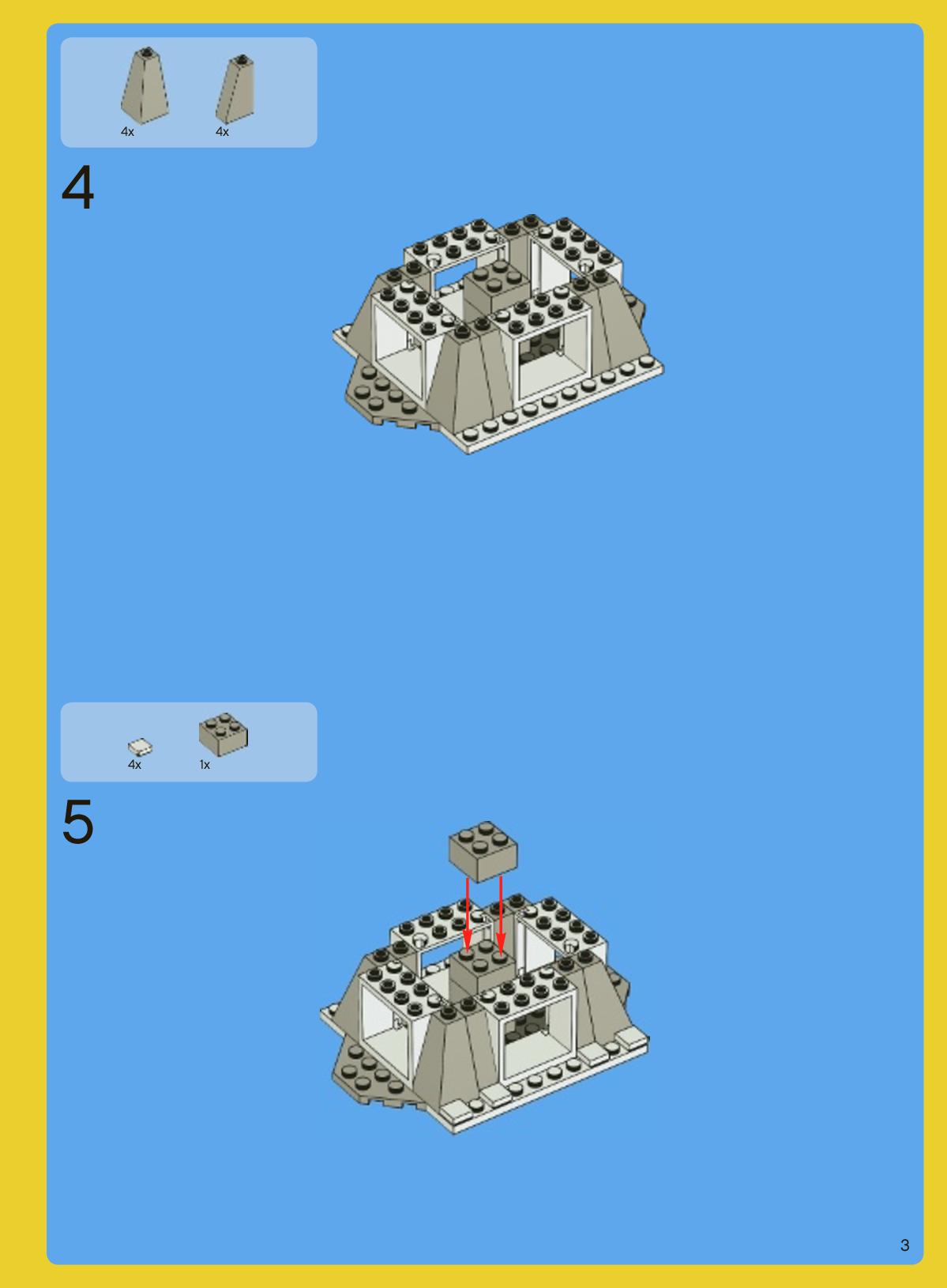 4x 4x

4

4x 1x

5

3