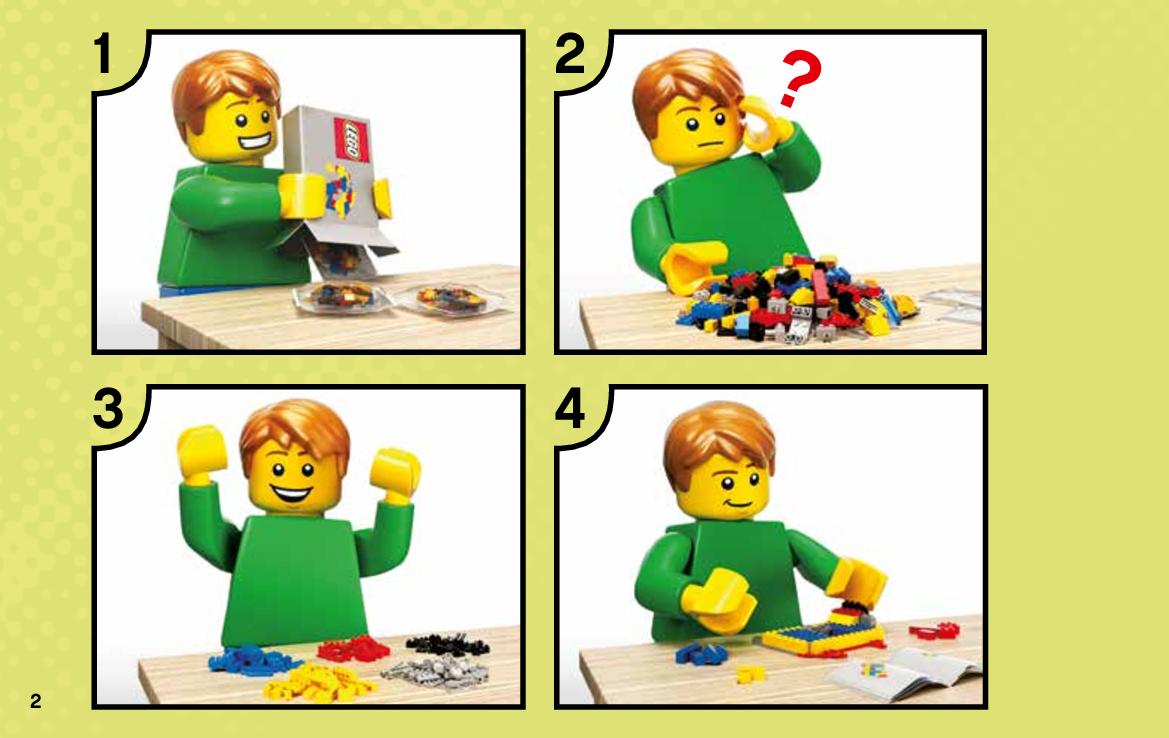 1

LEGO

2

?

3

4

2